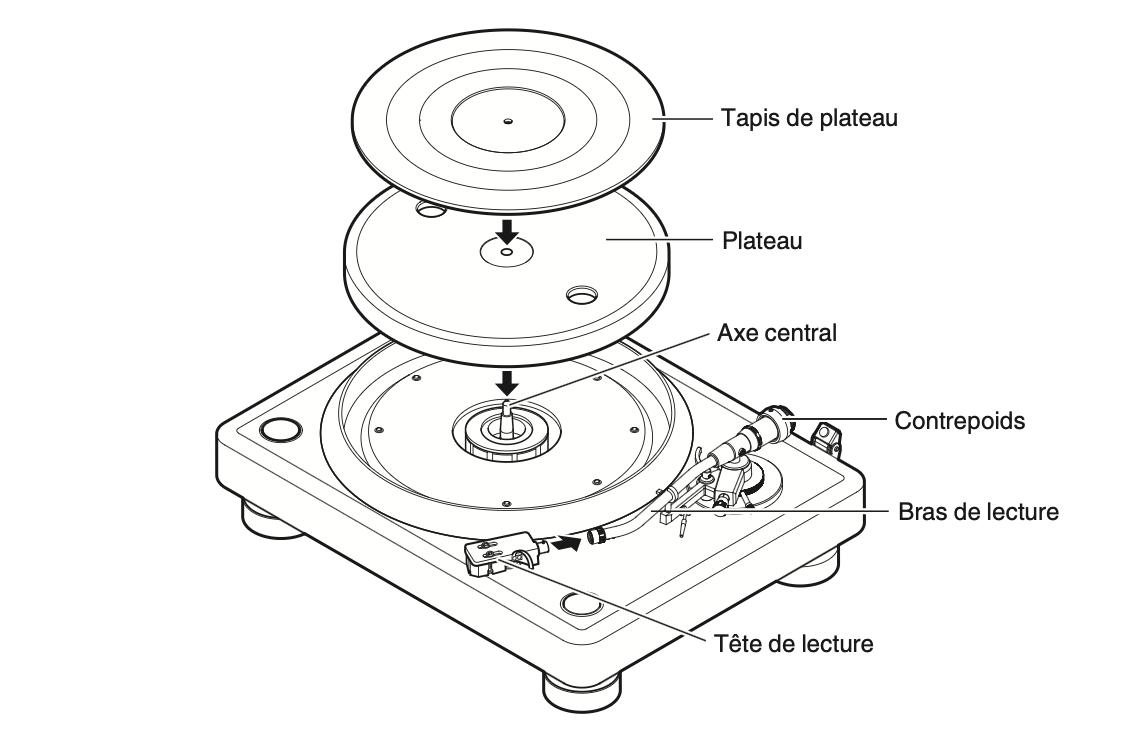 Tapis de plateau
Plateau
Axe central
Contrepoids
Bras de lecture
Tête de lecture