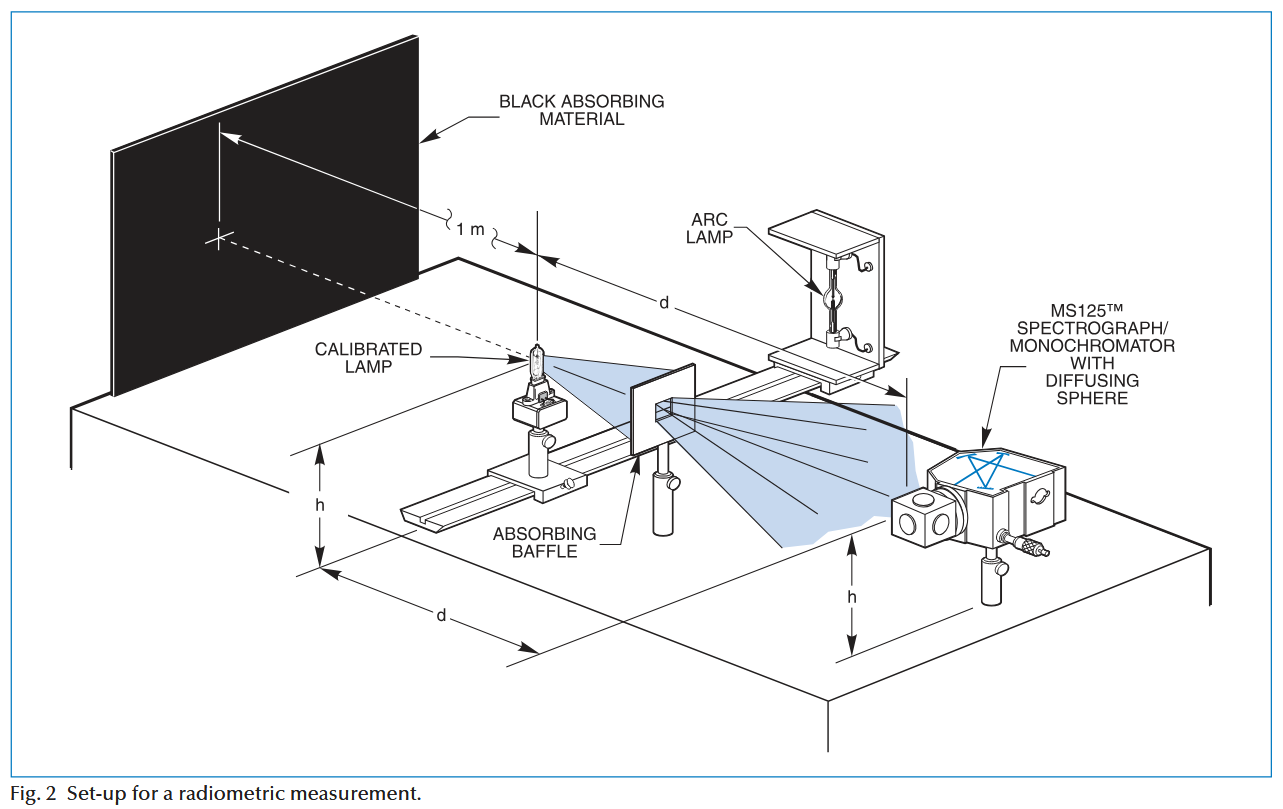 BLACK ABSORBING MATERIAL

1 m

ARC LAMP

d

MS125™ SPECTROGRAPH/ MONOCHROMATOR WITH DIFFUSING SPHERE

CALIBRATED LAMP

h

ABSORBING BAFFLE

h

d

Fig. 2 Set-up for a radiometric measurement.