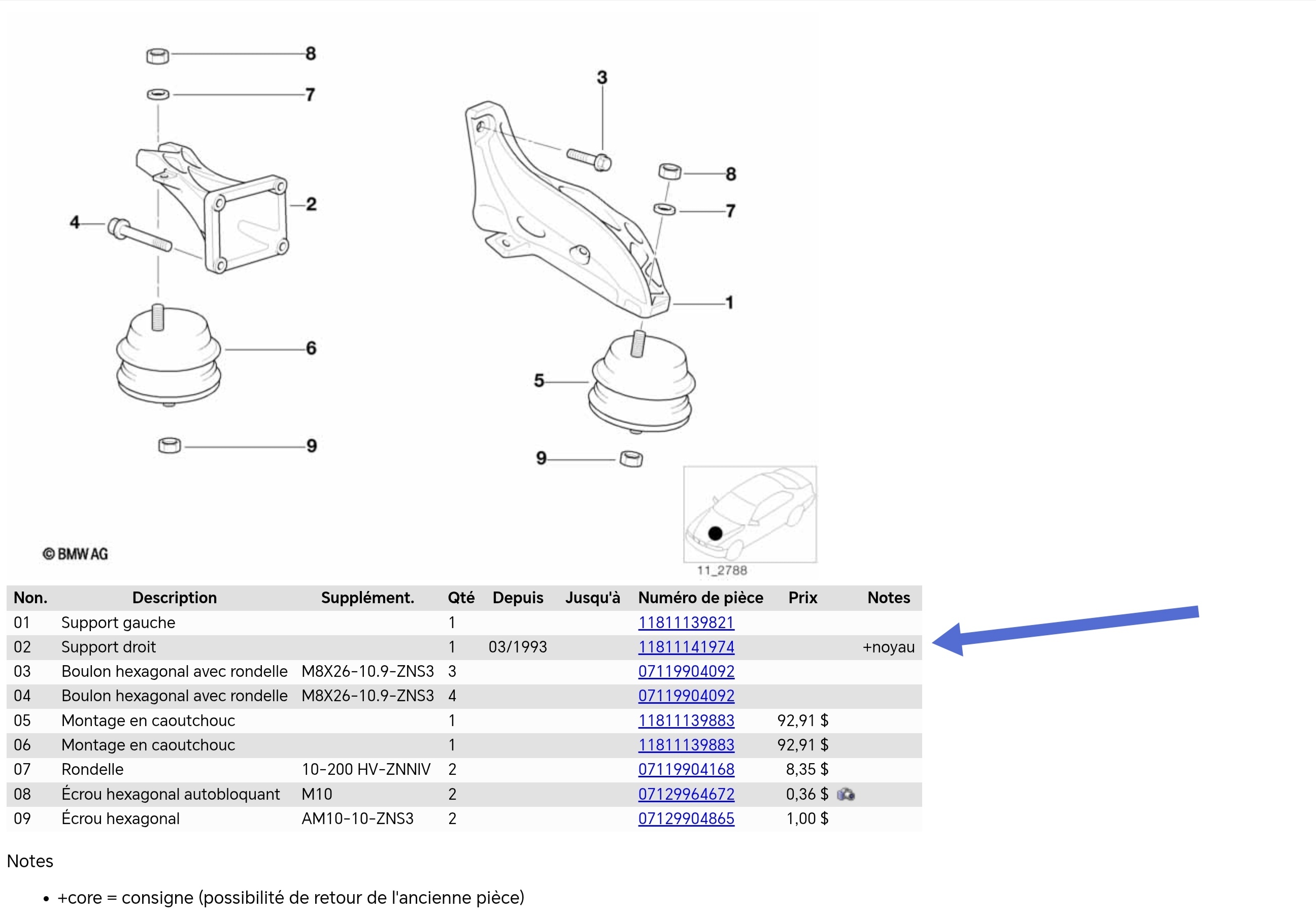 8
7
2
4
6
9
3
8
7
1
5
9
© BMW AG
11_2788

| Non. | Description | Supplément. | Qté | Depuis | Jusqu'à | Numéro de pièce | Prix | Notes |
|---|---|---|---|---|---|---|---|---|
| 01 | Support gauche | | 1 | | | 11811139821 | | |
| 02 | Support droit | | 1 | 03/1993 | | 11811141974 | | +noyau |
| 03 | Boulon hexagonal avec rondelle | M8X26-10.9-ZNS3 | 3 | | | 07119904092 | | |
| 04 | Boulon hexagonal avec rondelle | M8X26-10.9-ZNS3 | 4 | | | 07119904092 | | |
| 05 | Montage en caoutchouc | | 1 | | | 11811139883 | 92,91 $ | |
| 06 | Montage en caoutchouc | | 1 | | | 11811139883 | 92,91 $ | |
| 07 | Rondelle | 10-200 HV-ZNNIV | 2 | | | 07119904168 | 8,35 $ | |
| 08 | Écrou hexagonal autobloquant | M10 | 2 | | | 07129964672 | 0,36 $ | |
| 09 | Écrou hexagonal | AM10-10-ZNS3 | 2 | | | 07129904865 | 1,00 $ | |

Notes

• +core = consigne (possibilité de retour de l'ancienne pièce)