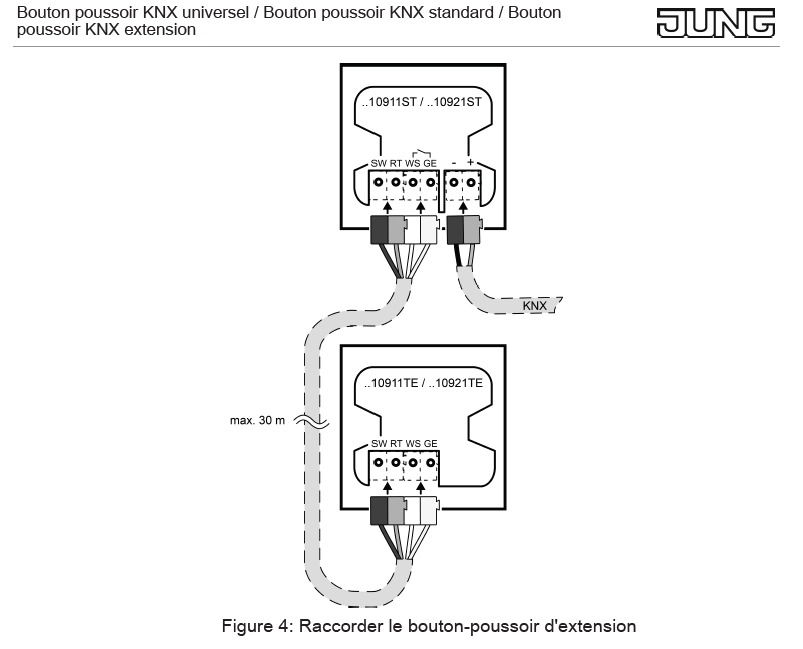 Bouton poussoir KNX universel / Bouton poussoir KNX standard / Bouton poussoir KNX extension

JUNG

..10911ST / ..10921ST

SW RT WS GE - +

KNX

..10911TE / ..10921TE

max. 30 m

SW RT WS GE

Figure 4: Raccorder le bouton-poussoir d'extension