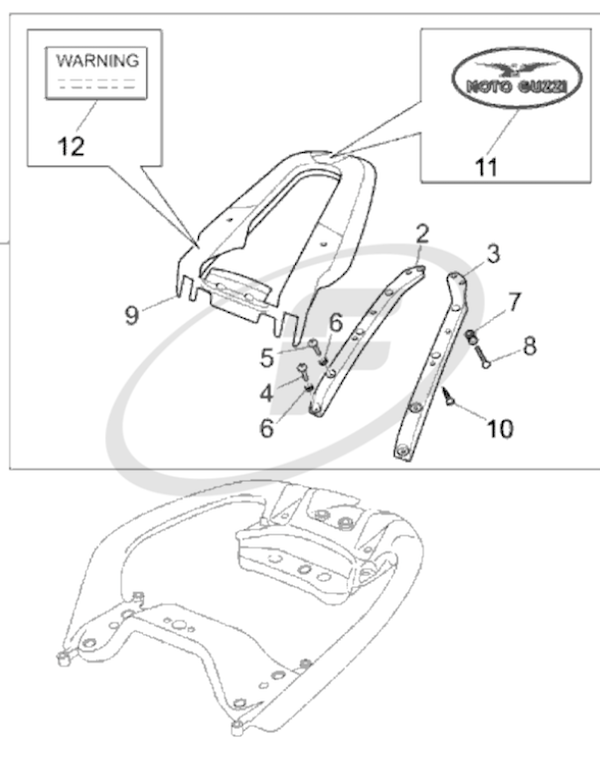 WARNING

12

MOTO GUZZI

11

2

3

7

8

9

6

5

4

6

10