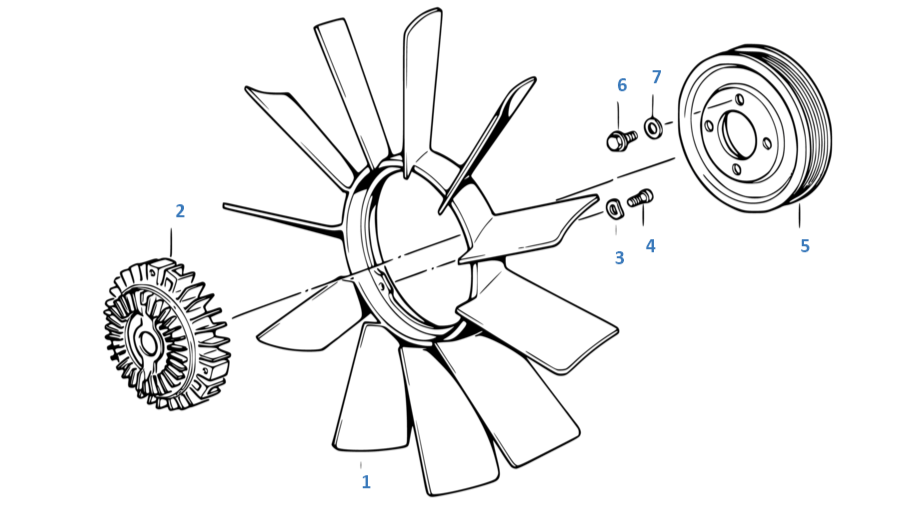 6
7
2
3
4
5
1