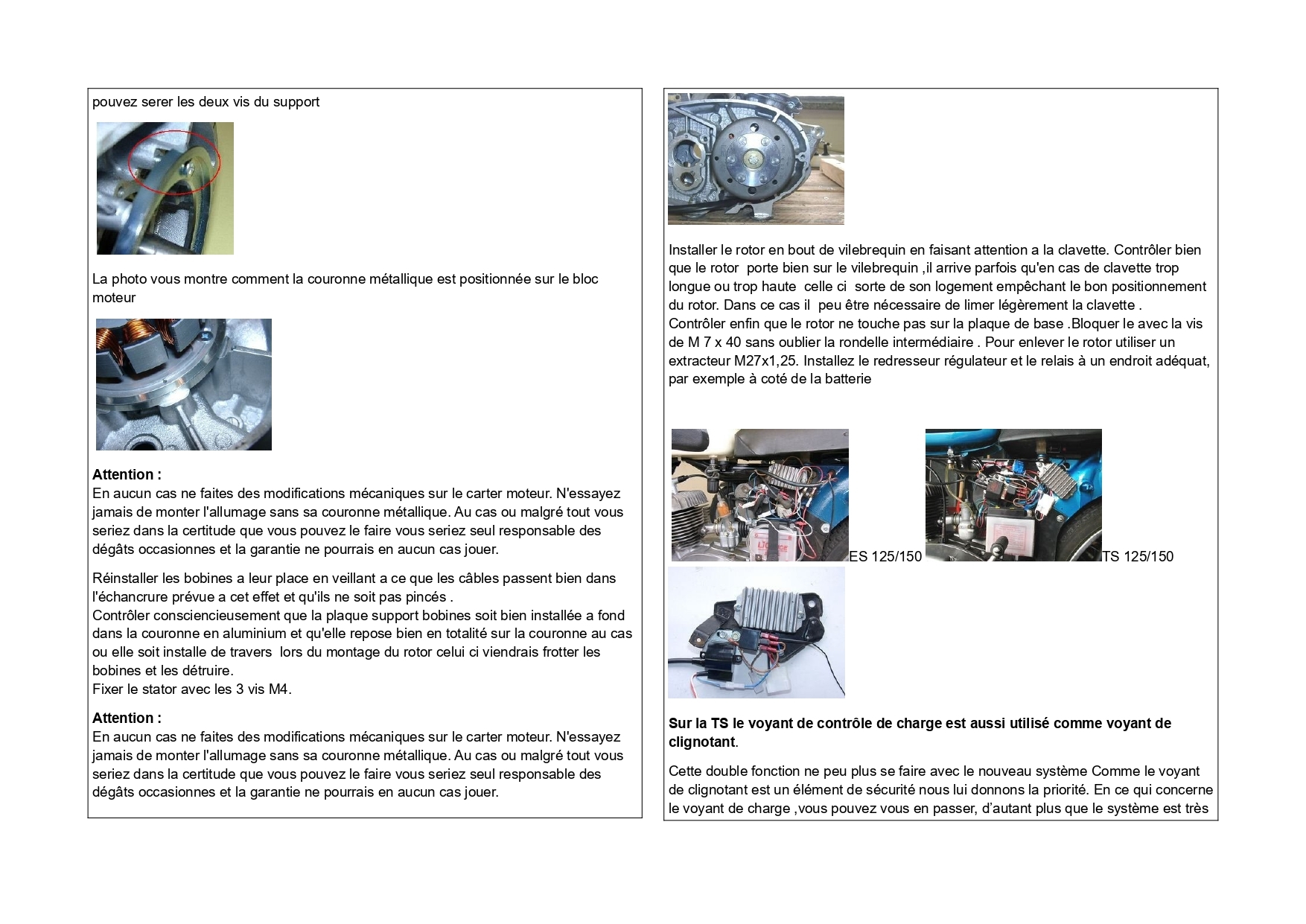 pouvez serer les deux vis du support

La photo vous montre comment la couronne métallique est positionnée sur le bloc moteur

**Attention :**
En aucun cas ne faites des modifications mécaniques sur le carter moteur. N'essayez jamais de monter l'allumage sans sa couronne métallique. Au cas ou malgré tout vous seriez dans la certitude que vous pouvez le faire vous seriez seul responsable des dégâts occasionnes et la garantie ne pourrais en aucun cas jouer.

Réinstaller les bobines a leur place en veillant a ce que les câbles passent bien dans l'échancrure prévue a cet effet et qu'ils ne soit pas pincés .
Contrôler consciencieusement que la plaque support bobines soit bien installée a fond dans la couronne en aluminium et qu'elle repose bien en totalité sur la couronne au cas ou elle soit installe de travers lors du montage du rotor celui ci viendrais frotter les bobines et les détruire.
Fixer le stator avec les 3 vis M4.

**Attention :**
En aucun cas ne faites des modifications mécaniques sur le carter moteur. N'essayez jamais de monter l'allumage sans sa couronne métallique. Au cas ou malgré tout vous seriez dans la certitude que vous pouvez le faire vous seriez seul responsable des dégâts occasionnes et la garantie ne pourrais en aucun cas jouer.

Installer le rotor en bout de vilebrequin en faisant attention a la clavette. Contrôler bien que le rotor porte bien sur le vilebrequin ,il arrive parfois qu'en cas de clavette trop longue ou trop haute celle ci sorte de son logement empêchant le bon positionnement du rotor. Dans ce cas il peu être nécessaire de limer légèrement la clavette .
Contrôler enfin que le rotor ne touche pas sur la plaque de base .Bloquer le avec la vis de M 7 x 40 sans oublier la rondelle intermédiaire . Pour enlever le rotor utiliser un extracteur M27x1,25. Installez le redresseur régulateur et le relais à un endroit adéquat, par exemple à coté de la batterie

ES 125/150 TS 125/150

**Sur la TS le voyant de contrôle de charge est aussi utilisé comme voyant de clignotant**.

Cette double fonction ne peu plus se faire avec le nouveau système Comme le voyant de clignotant est un élément de sécurité nous lui donnons la priorité. En ce qui concerne le voyant de charge ,vous pouvez vous en passer, d'autant plus que le système est très