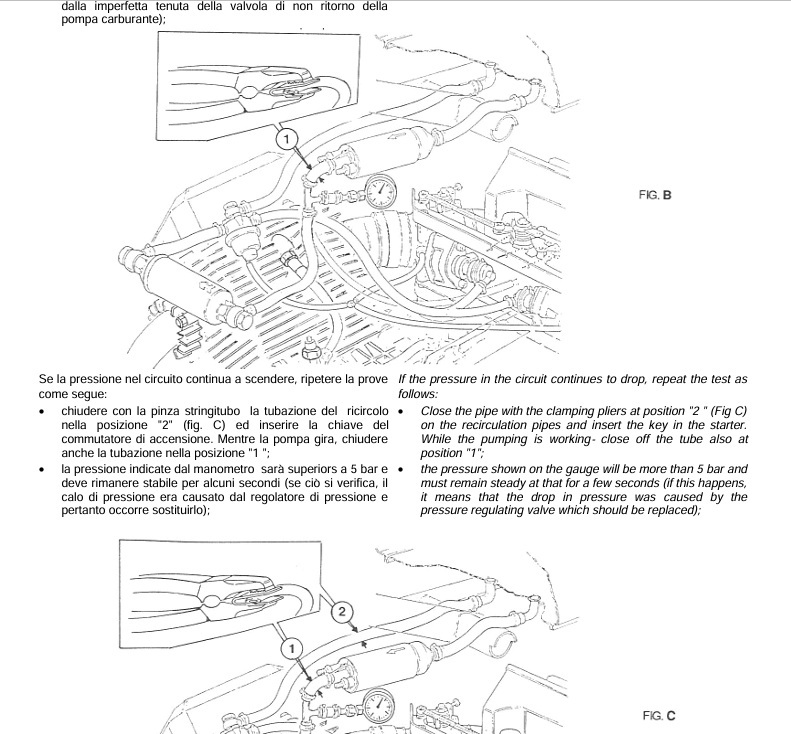 dalla imperfetta tenuta della valvola di non ritorno della pompa carburante);

1

FIG. B

Se la pressione nel circuito continua a scendere, ripetere la prove come segue:

• chiudere con la pinza stringitubo la tubazione del ricircolo nella posizione "2" (fig. C) ed inserire la chiave del commutatore di accensione. Mentre la pompa gira, chiudere anche la tubazione nella posizione "1 ";
• la pressione indicate dal manometro sarà superiors a 5 bar e deve rimanere stabile per alcuni secondi (se ciò si verifica, il calo di pressione era causato dal regolatore di pressione e pertanto occorre sostituirlo);

If the pressure in the circuit continues to drop, repeat the test as follows:

• Close the pipe with the clamping pliers at position "2 " (Fig C) on the recirculation pipes and insert the key in the starter. While the pumping is working- close off the tube also at position "1";
• the pressure shown on the gauge will be more than 5 bar and must remain steady at that for a few seconds (if this happens, it means that the drop in pressure was caused by the pressure regulating valve which should be replaced);

2

1

FIG. C