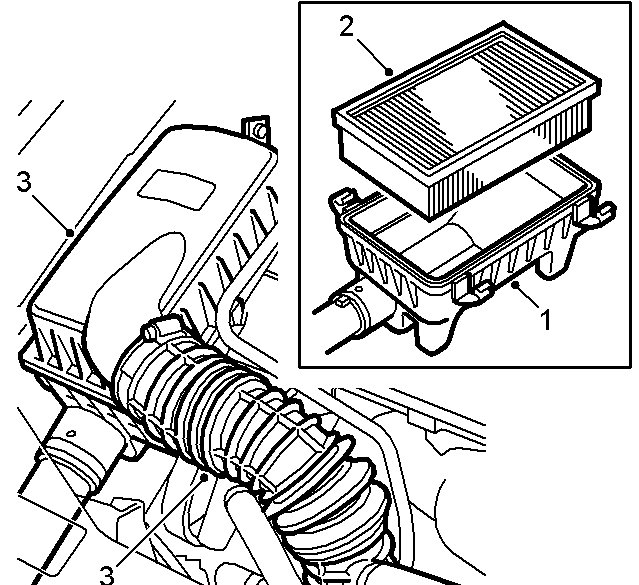 2

3

1

3