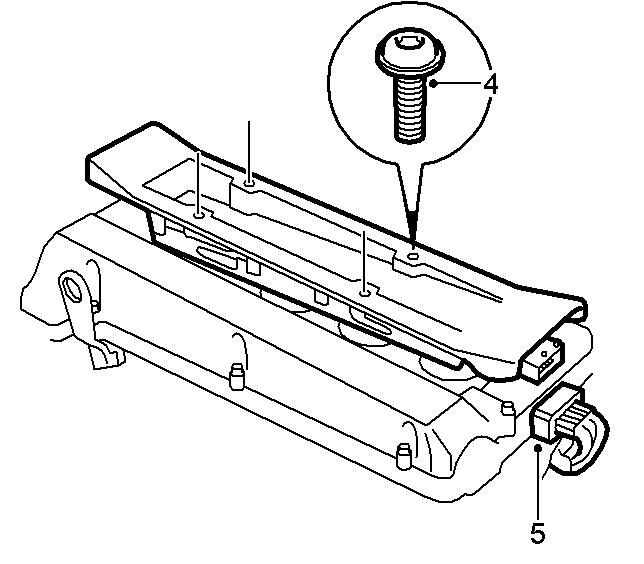 4

5