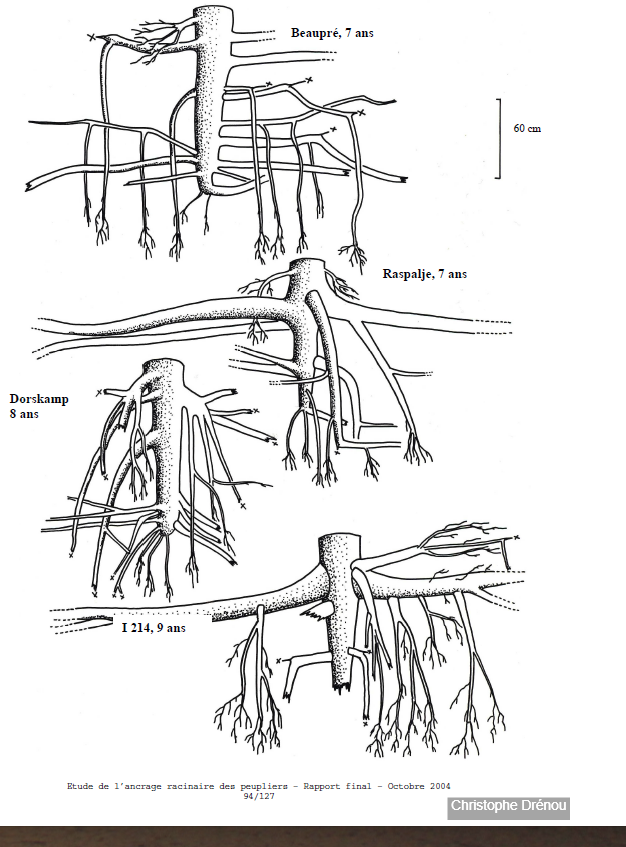 Beaupré, 7 ans

60 cm

Raspalje, 7 ans

Dorskamp
8 ans

I 214, 9 ans

Etude de l'ancrage racinaire des peupliers - Rapport final - Octobre 2004
94/127

Christophe Drénou