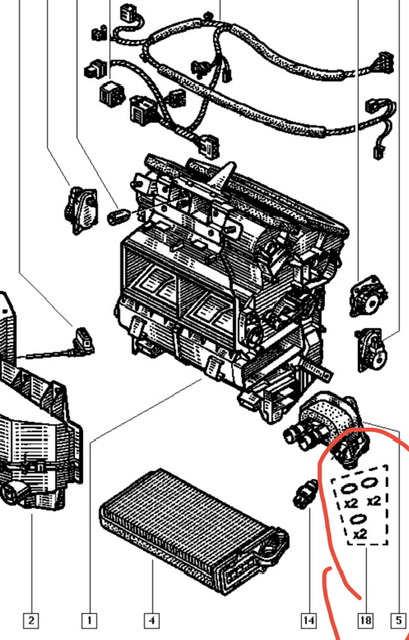 x2 x2
x2

2 1 4 14 18 5