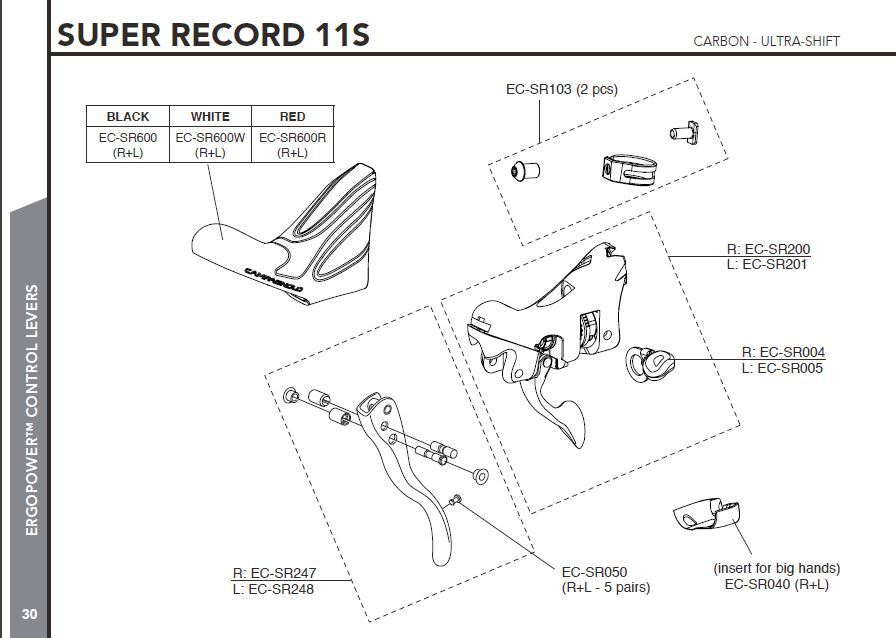 SUPER RECORD 11S

CARBON - ULTRA-SHIFT

| BLACK | WHITE | RED |
|---|---|---|
| EC-SR600 (R+L) | EC-SR600W (R+L) | EC-SR600R (R+L) |

CAMPAGNOLO

EC-SR103 (2 pcs)

R: EC-SR200
L: EC-SR201

R: EC-SR004
L: EC-SR005

R: EC-SR247
L: EC-SR248

EC-SR050
(R+L - 5 pairs)

(insert for big hands)
EC-SR040 (R+L)

ERGOPOWER™ CONTROL LEVERS

30