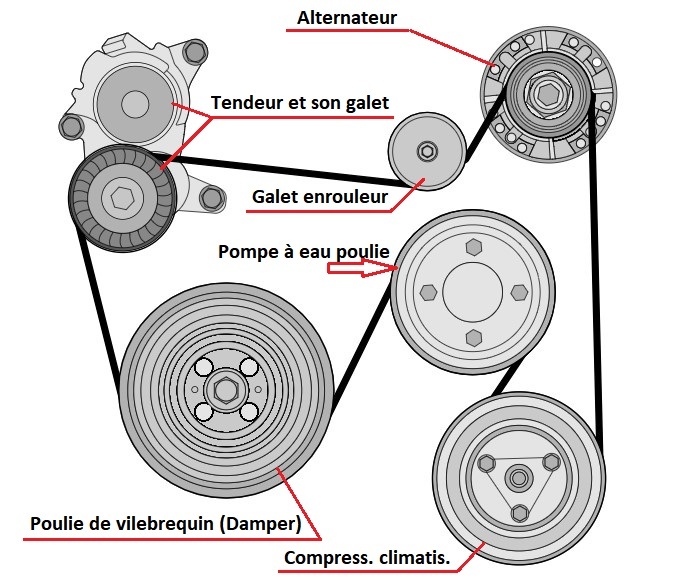 Alternateur

Tendeur et son galet

Galet enrouleur

Pompe à eau poulie

Poulie de vilebrequin (Damper)

Compress. climatis.