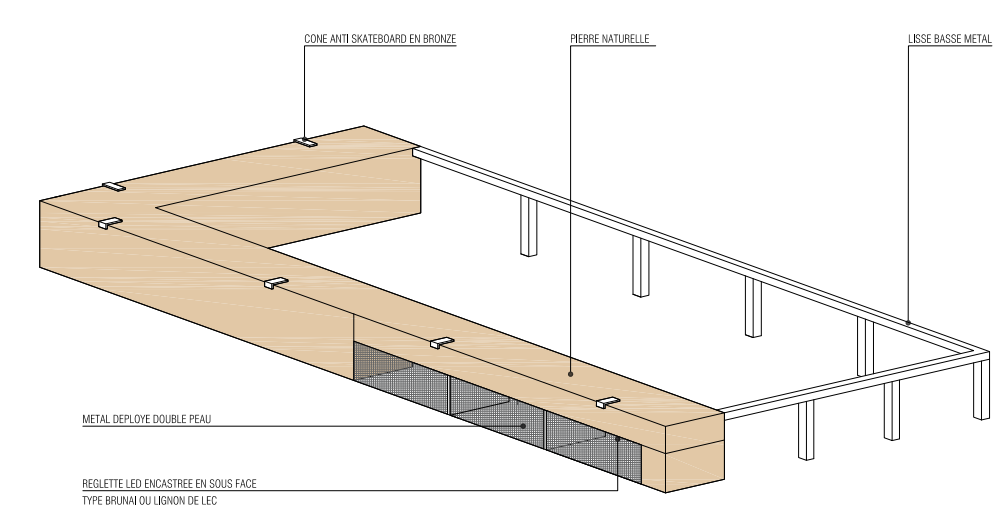 CONE ANTI SKATEBOARD EN BRONZE

PIERRE NATURELLE

LISSE BASSE METAL

METAL DEPLOYE DOUBLE PEAU

REGLETTE LED ENCASTREE EN SOUS FACE
TYPE BRUNAI OU LIGNON DE LEC