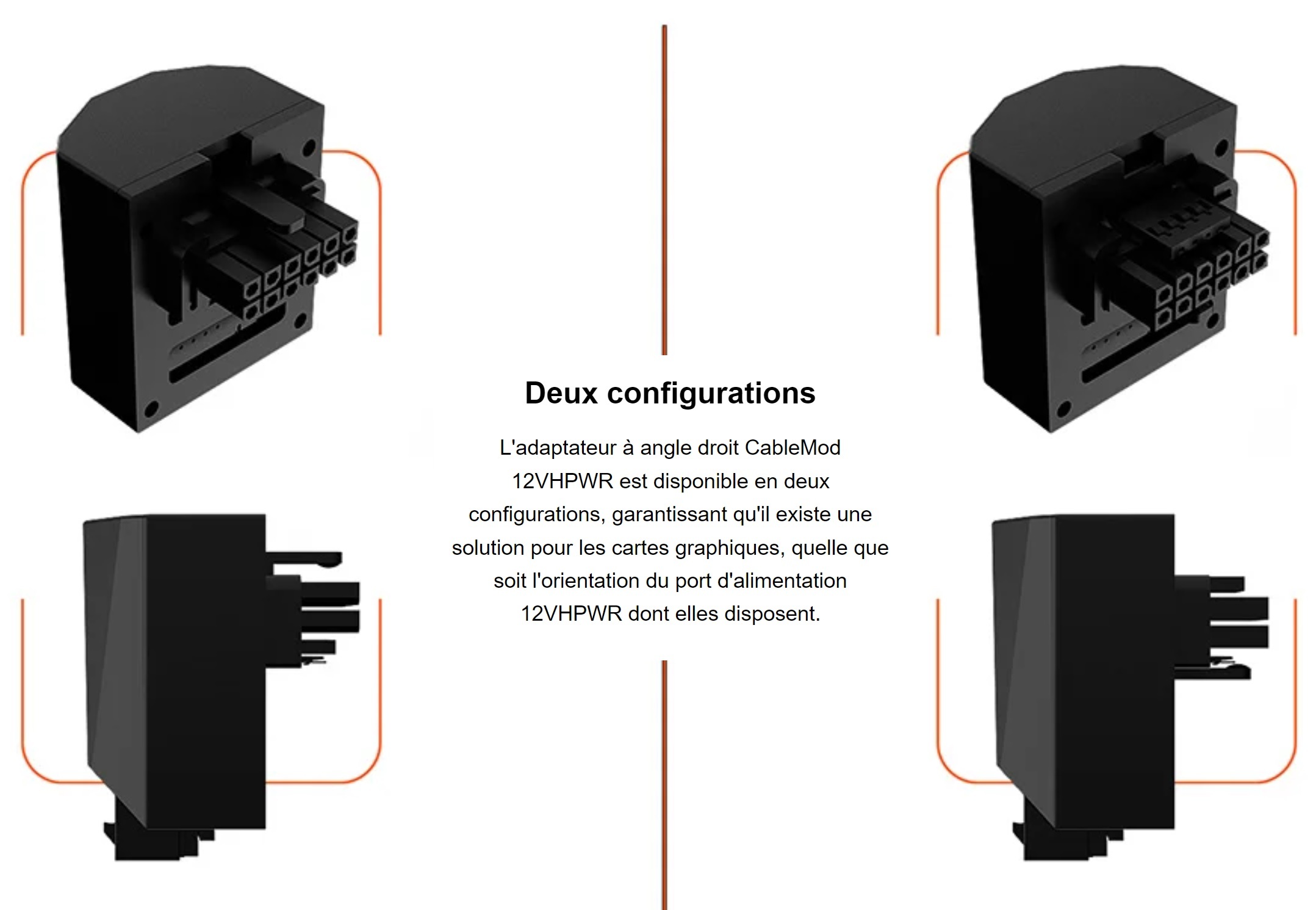 Deux configurations

L'adaptateur à angle droit CableMod 12VHPWR est disponible en deux configurations, garantissant qu'il existe une solution pour les cartes graphiques, quelle que soit l'orientation du port d'alimentation 12VHPWR dont elles disposent.