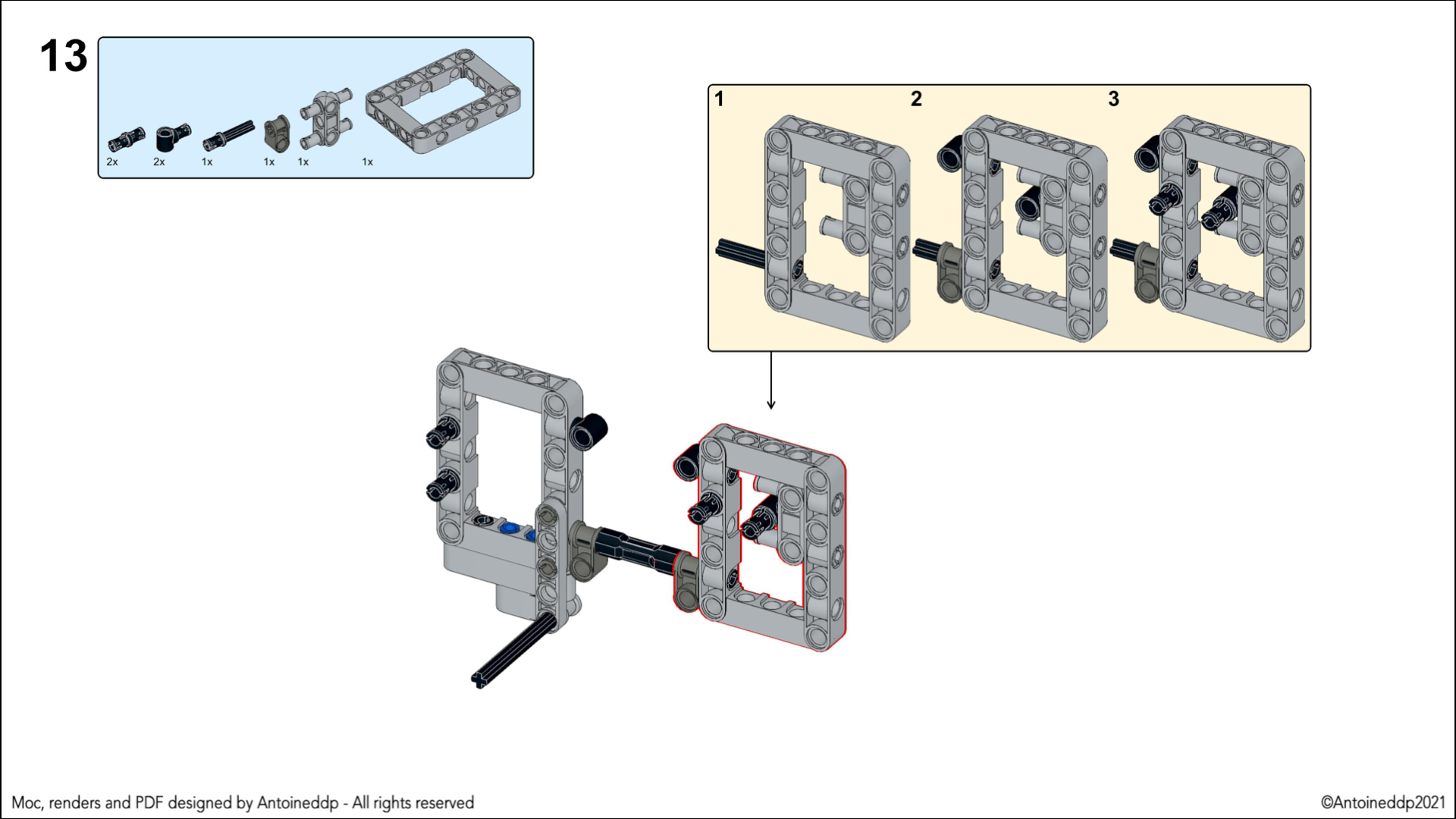 13

2x 2x 1x 1x 1x 1x

1 2 3

Moc, renders and PDF designed by Antoineddp - All rights reserved

©Antoineddp2021