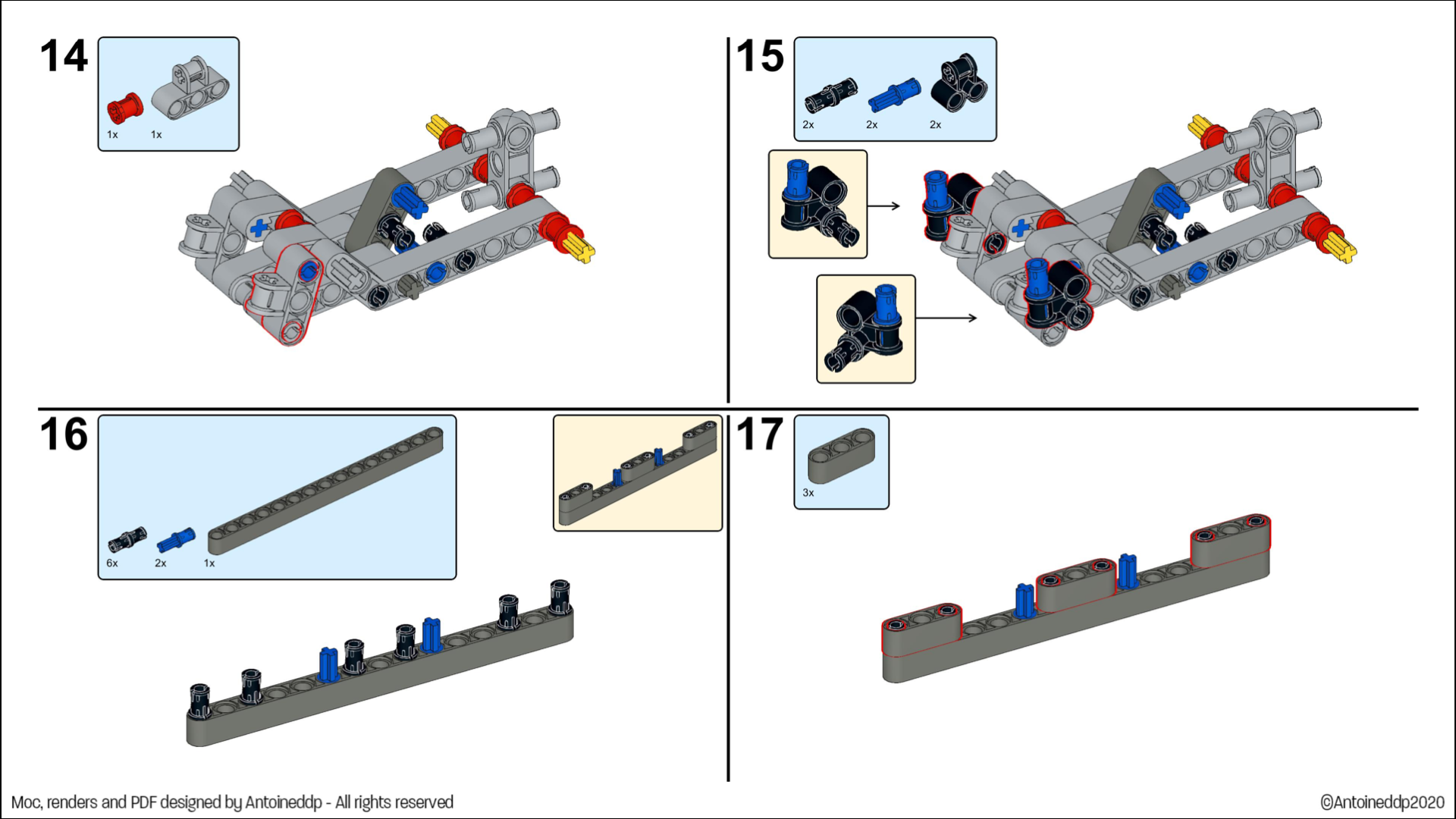 14

1x 1x

15

2x 2x 2x

16

6x 2x 1x

17

3x

Moc, renders and PDF designed by Antoineddp - All rights reserved

©Antoineddp2020