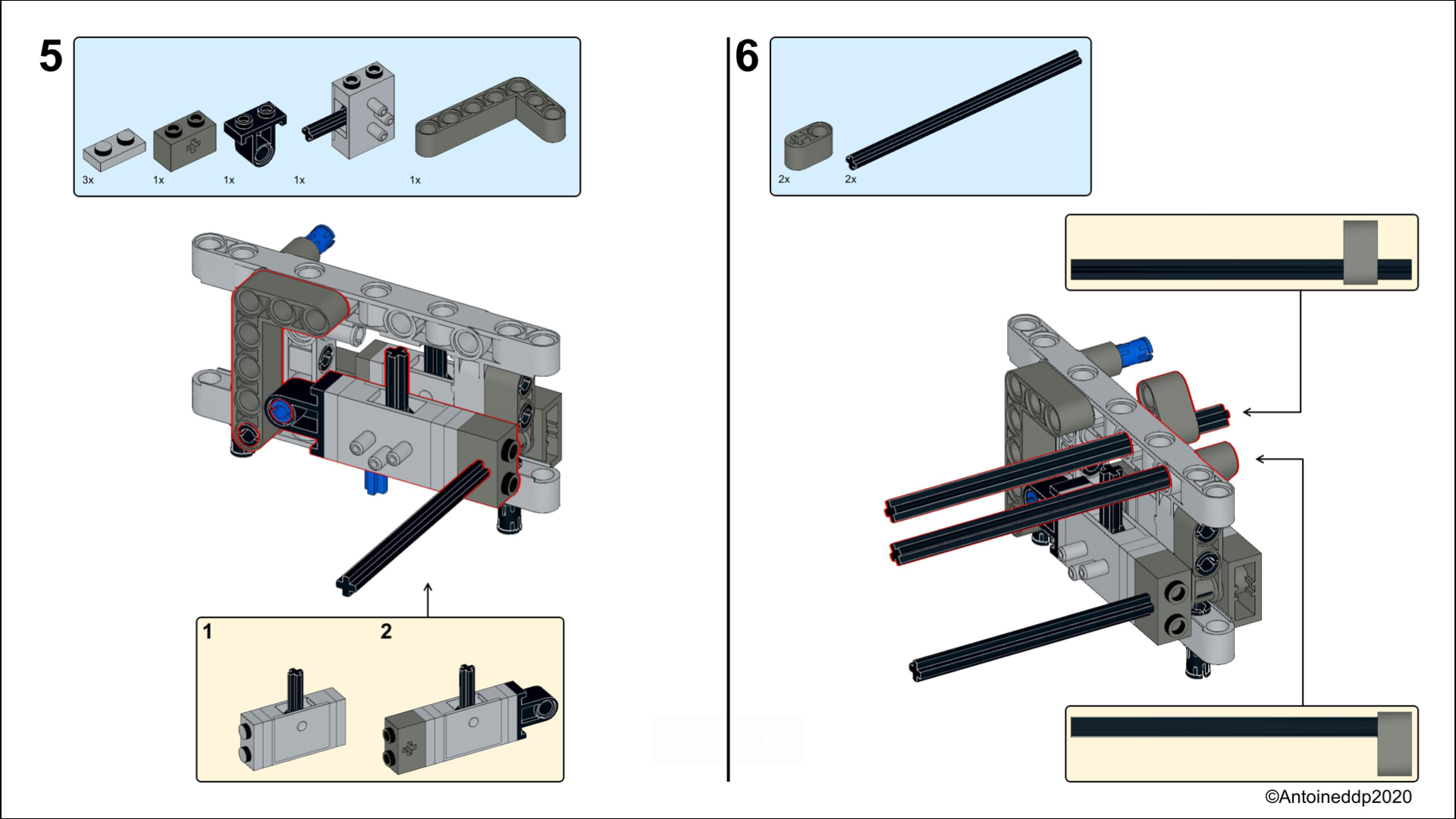 5

3x 1x 1x 1x 1x

1 2

6

2x 2x

©Antoineddp2020