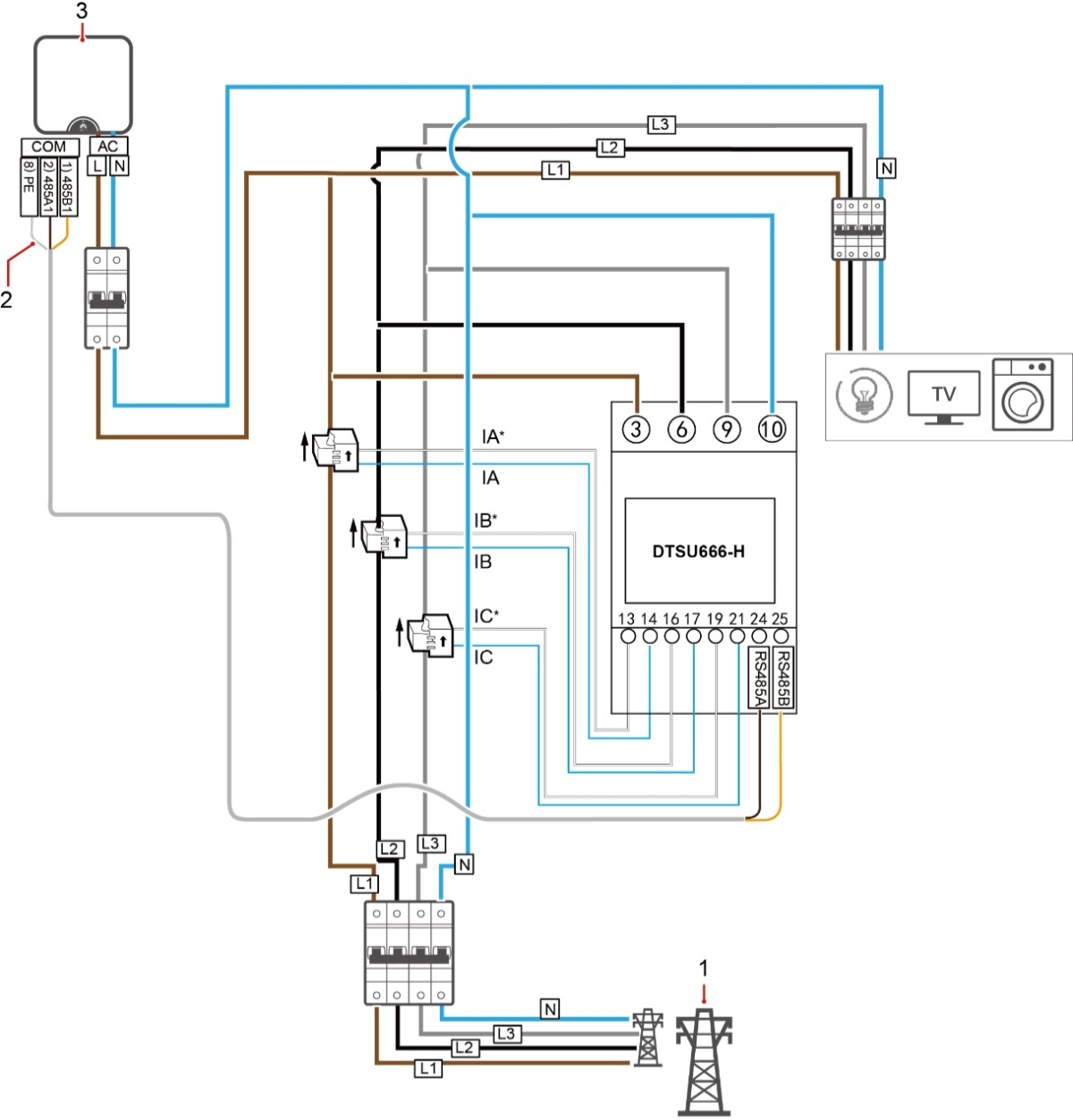 3

COM
8) PE
2) 485A1
1) 485B1

AC
L
N

2

L3
L2
L1
N

TV

3 6 9 10

IA*
IA
IB*
IB
IC*
IC

DTSU666-H

13 14 16 17 19 21 24 25

RS485A
RS485B

L2
L3
N
L1

1

N
L3
L2
L1