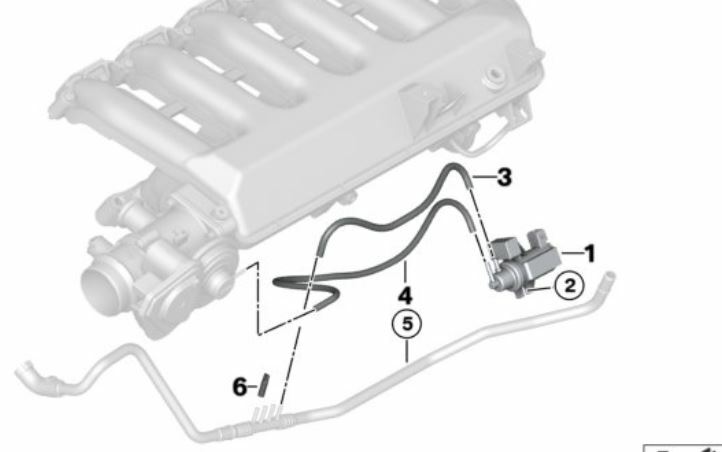 3
1
2
4
5
6