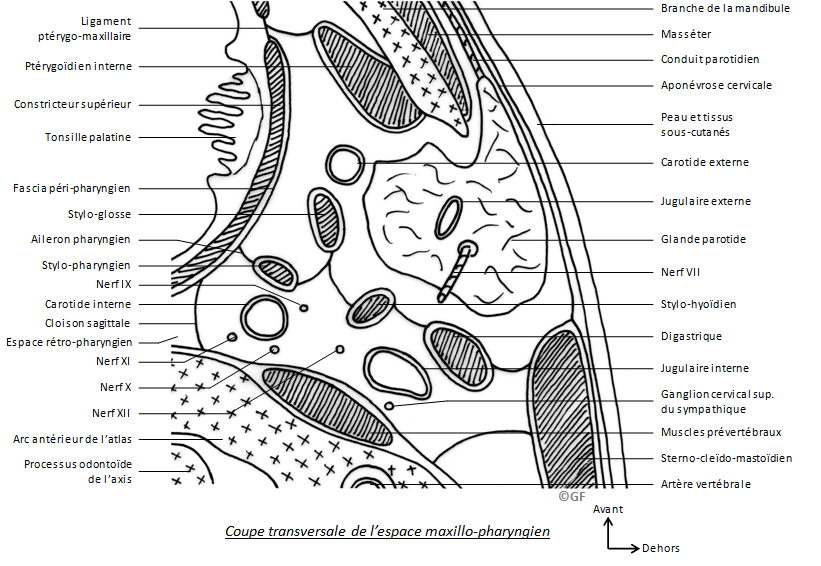 Ligament ptérygo-maxillaire
Ptérygoïdien interne
Constricteur supérieur
Tonsille palatine
Fascia péri-pharyngien
Stylo-glosse
Aileron pharyngien
Stylo-pharyngien
Nerf IX
Carotide interne
Cloison sagittale
Espace rétro-pharyngien
Nerf XI
Nerf X
Nerf XII
Arc antérieur de l'atlas
Processus odontoïde de l'axis

Branche de la mandibule
Masséter
Conduit parotidien
Aponévrose cervicale
Peau et tissus sous-cutanés
Carotide externe
Jugulaire externe
Glande parotide
Nerf VII
Stylo-hyoïdien
Digastrique
Jugulaire interne
Ganglion cervical sup. du sympathique
Muscles prévertébraux
Sterno-cleïdo-mastoïdien
Artère vertébrale

©GF

Avant
Dehors

Coupe transversale de l'espace maxillo-pharyngien