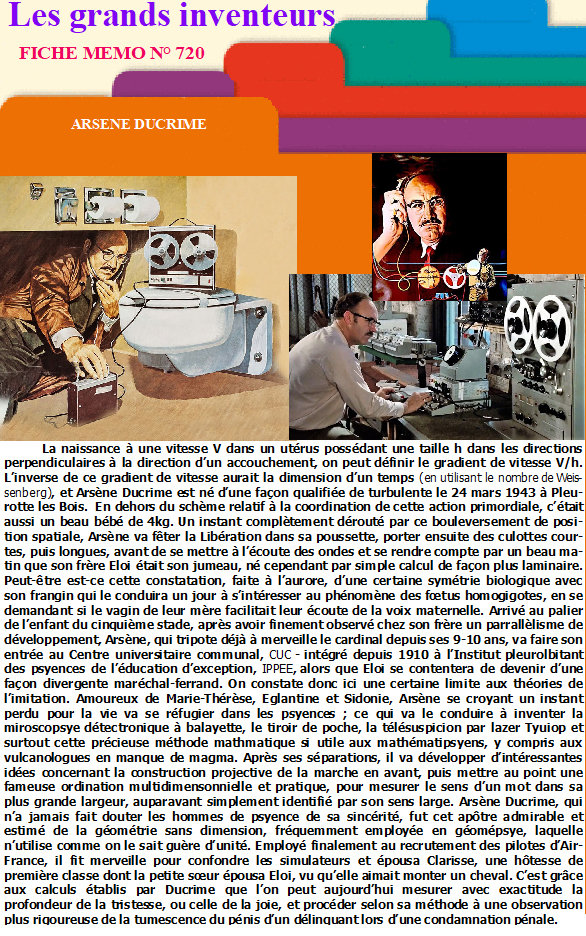 Les grands inventeurs

FICHE MEMO N° 720

ARSENE DUCRIME

La naissance à une vitesse V dans un utérus possédant une taille h dans les directions perpendiculaires à la direction d'un accouchement, on peut définir le gradient de vitesse V/h. L'inverse de ce gradient de vitesse aurait la dimension d'un temps (en utilisant le nombre de Weissenberg), et Arsène Ducrime est né d'une façon qualifiée de turbulente le 24 mars 1943 à Pleurotte les Bois. En dehors du schème relatif à la coordination de cette action primordiale, c'était aussi un beau bébé de 4kg. Un instant complètement dérouté par ce bouleversement de position spatiale, Arsène va fêter la Libération dans sa poussette, porter ensuite des culottes courtes, puis longues, avant de se mettre à l'écoute des ondes et se rendre compte par un beau matin que son frère Eloi était son jumeau, né cependant par simple calcul de façon plus laminaire. Peut-être est-ce cette constatation, faite à l'aurore, d'une certaine symétrie biologique avec son frangin qui le conduira un jour à s'intéresser au phénomène des fœtus homogigotes, en se demandant si le vagin de leur mère facilitait leur écoute de la voix maternelle. Arrivé au palier de l'enfant du cinquième stade, après avoir finement observé chez son frère un parrallèlisme de développement, Arsène, qui tripote déjà à merveille le cardinal depuis ses 9-10 ans, va faire son entrée au Centre universitaire communal, CUC - intégré depuis 1910 à l'Institut pleurolbitant des psyences de l'éducation d'exception, IPPEE, alors que Eloi se contentera de devenir d'une façon divergente maréchal-ferrand. On constate donc ici une certaine limite aux théories de l'imitation. Amoureux de Marie-Thérèse, Eglantine et Sidonie, Arsène se croyant un instant perdu pour la vie va se réfugier dans les psyences ; ce qui va le conduire à inventer la miroscopsye détectronique à balayette, le tiroir de poche, la télésuspicion par lazer Tyuiop et surtout cette précieuse méthode mathmatique si utile aux mathématipsyens, y compris aux vulcanologues en manque de magma. Après ses séparations, il va développer d'intéressantes idées concernant la construction projective de la marche en avant, puis mettre au point une fameuse ordination multidimensonnielle et pratique, pour mesurer le sens d'un mot dans sa plus grande largeur, auparavant simplement identifié par son sens large. Arsène Ducrime, qui n'a jamais fait douter les hommes de psyence de sa sincérité, fut cet apôtre admirable et estimé de la géométrie sans dimension, fréquemment employée en géomépsye, laquelle n'utilise comme on le sait guère d'unité. Employé finalement au recrutement des pilotes d'Air-France, il fit merveille pour confondre les simulateurs et épousa Clarisse, une hôtesse de première classe dont la petite sœur épousa Eloi, vu qu'elle aimait monter un cheval. C'est grâce aux calculs établis par Ducrime que l'on peut aujourd'hui mesurer avec exactitude la profondeur de la tristesse, ou celle de la joie, et procéder selon sa méthode à une observation plus rigoureuse de la tumescence du pénis d'un délinquant lors d'une condamnation pénale.