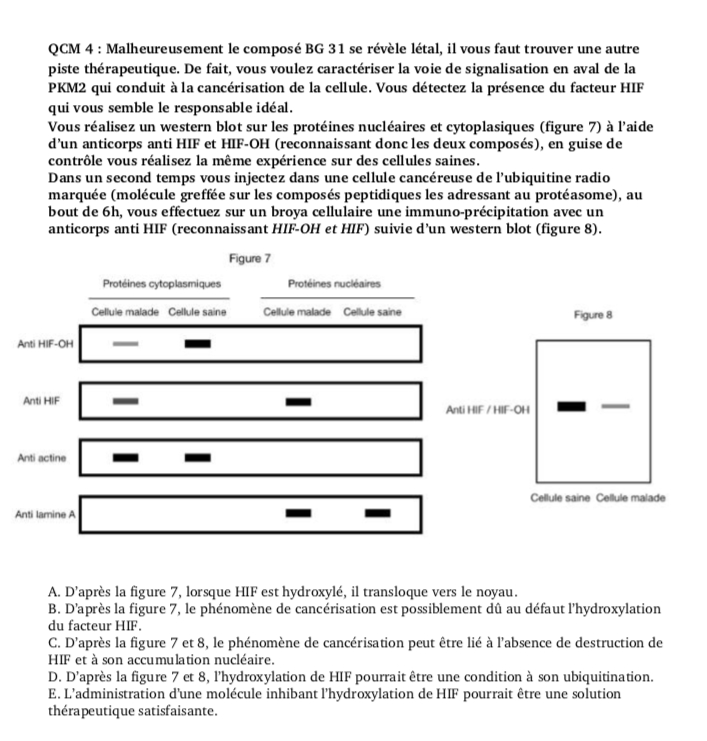 QCM 4 : Malheureusement le composé BG 31 se révèle létal, il vous faut trouver une autre piste thérapeutique. De fait, vous voulez caractériser la voie de signalisation en aval de la PKM2 qui conduit à la cancérisation de la cellule. Vous détectez la présence du facteur HIF qui vous semble le responsable idéal.
Vous réalisez un western blot sur les protéines nucléaires et cytoplasiques (figure 7) à l'aide d'un anticorps anti HIF et HIF-OH (reconnaissant donc les deux composés), en guise de contrôle vous réalisez la même expérience sur des cellules saines.
Dans un second temps vous injectez dans une cellule cancéreuse de l'ubiquitine radio marquée (molécule greffée sur les composés peptidiques les adressant au protéasome), au bout de 6h, vous effectuez sur un broya cellulaire une immuno-précipitation avec un anticorps anti HIF (reconnaissant HIF-OH et HIF) suivie d'un western blot (figure 8).

Figure 7

Protéines cytoplasmiques
Protéines nucléaires
Cellule malade Cellule saine Cellule malade Cellule saine

Anti HIF-OH
Anti HIF
Anti actine
Anti lamine A

Figure 8
Anti HIF / HIF-OH
Cellule saine Cellule malade

A. D'après la figure 7, lorsque HIF est hydroxylé, il transloque vers le noyau.
B. D'après la figure 7, le phénomène de cancérisation est possiblement dû au défaut l'hydroxylation du facteur HIF.
C. D'après la figure 7 et 8, le phénomène de cancérisation peut être lié à l'absence de destruction de HIF et à son accumulation nucléaire.
D. D'après la figure 7 et 8, l'hydroxylation de HIF pourrait être une condition à son ubiquitination.
E. L'administration d'une molécule inhibant l'hydroxylation de HIF pourrait être une solution thérapeutique satisfaisante.