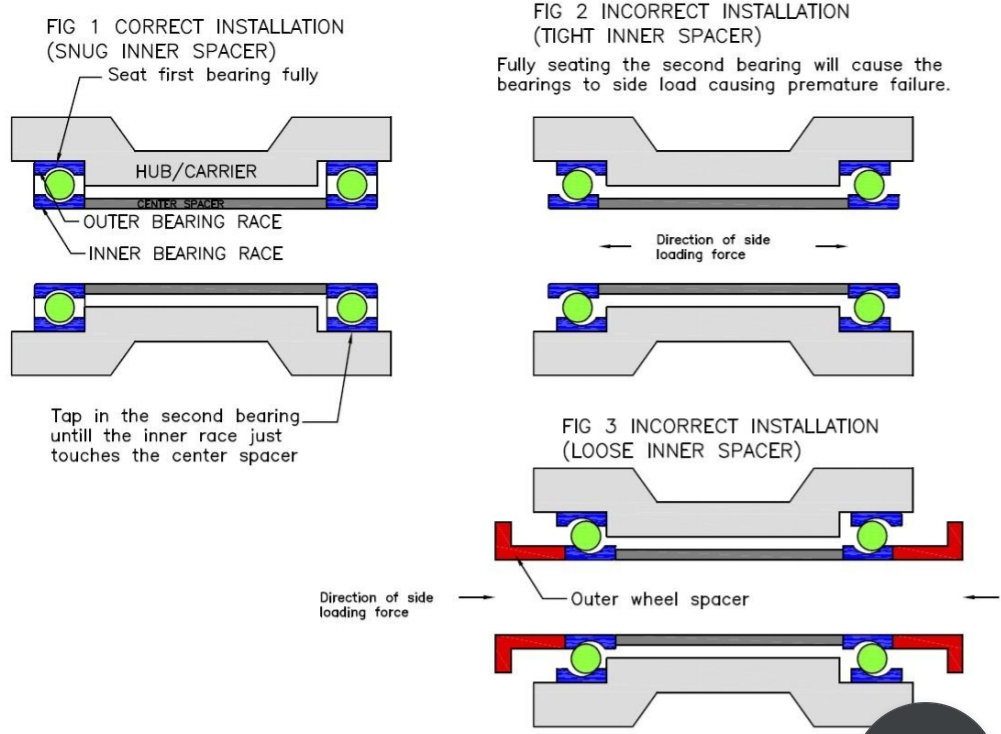 FIG 1 CORRECT INSTALLATION
(SNUG INNER SPACER)

Seat first bearing fully

HUB/CARRIER

CENTER SPACER

OUTER BEARING RACE

INNER BEARING RACE

Tap in the second bearing untill the inner race just touches the center spacer

FIG 2 INCORRECT INSTALLATION
(TIGHT INNER SPACER)

Fully seating the second bearing will cause the bearings to side load causing premature failure.

Direction of side loading force

FIG 3 INCORRECT INSTALLATION
(LOOSE INNER SPACER)

Direction of side loading force

Outer wheel spacer