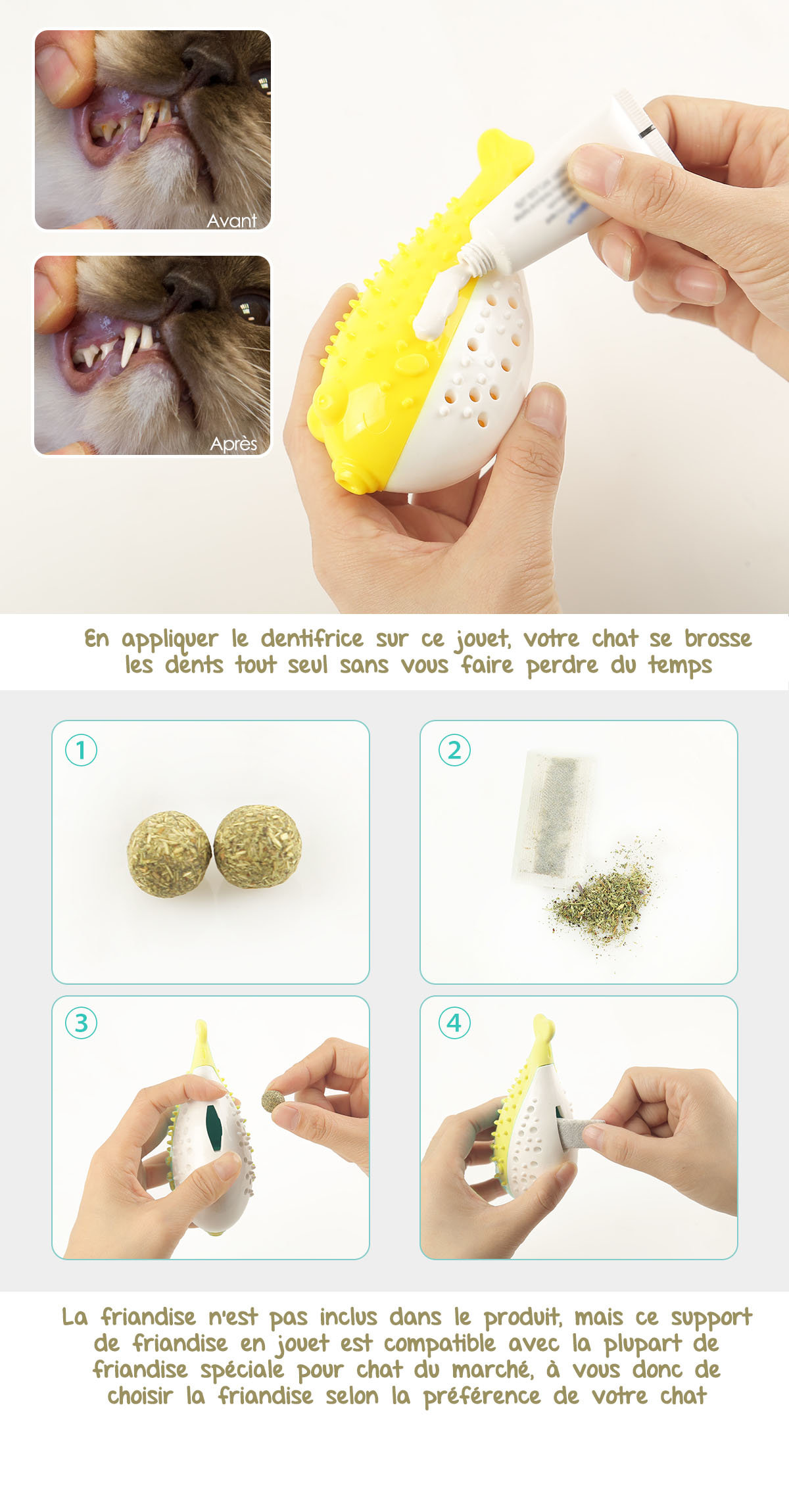 Avant

Après

En appliquer le dentifrice sur ce jouet, votre chat se brosse les dents tout seul sans vous faire perdre du temps

1

2

3

4

La friandise n'est pas inclus dans le produit, mais ce support de friandise en jouet est compatible avec la plupart de friandise spéciale pour chat du marché, à vous donc de choisir la friandise selon la préférence de votre chat