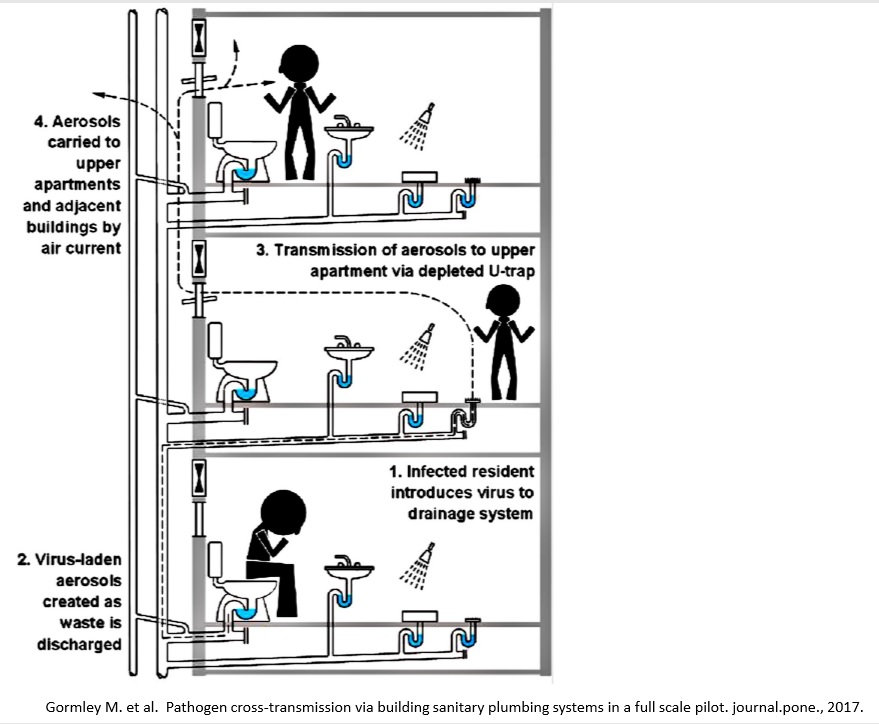 4. Aerosols carried to upper apartments and adjacent buildings by air current

3. Transmission of aerosols to upper apartment via depleted U-trap

1. Infected resident introduces virus to drainage system

2. Virus-laden aerosols created as waste is discharged

Gormley M. et al. Pathogen cross-transmission via building sanitary plumbing systems in a full scale pilot. journal.pone., 2017.