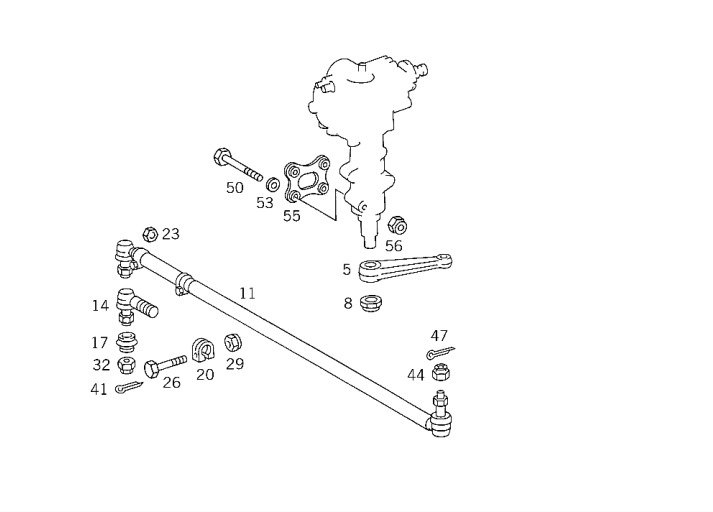 50
53
55
23
56
5
11
8
14
17
32
41
26
20
29
47
44