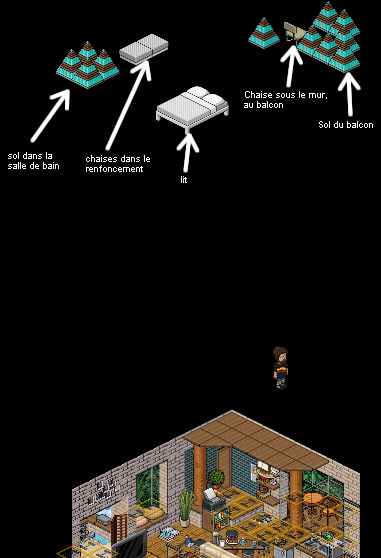 sol dans la salle de bain

chaises dans le renfoncement

lit

Chaise sous le mur, au balcon

Sol du balcon