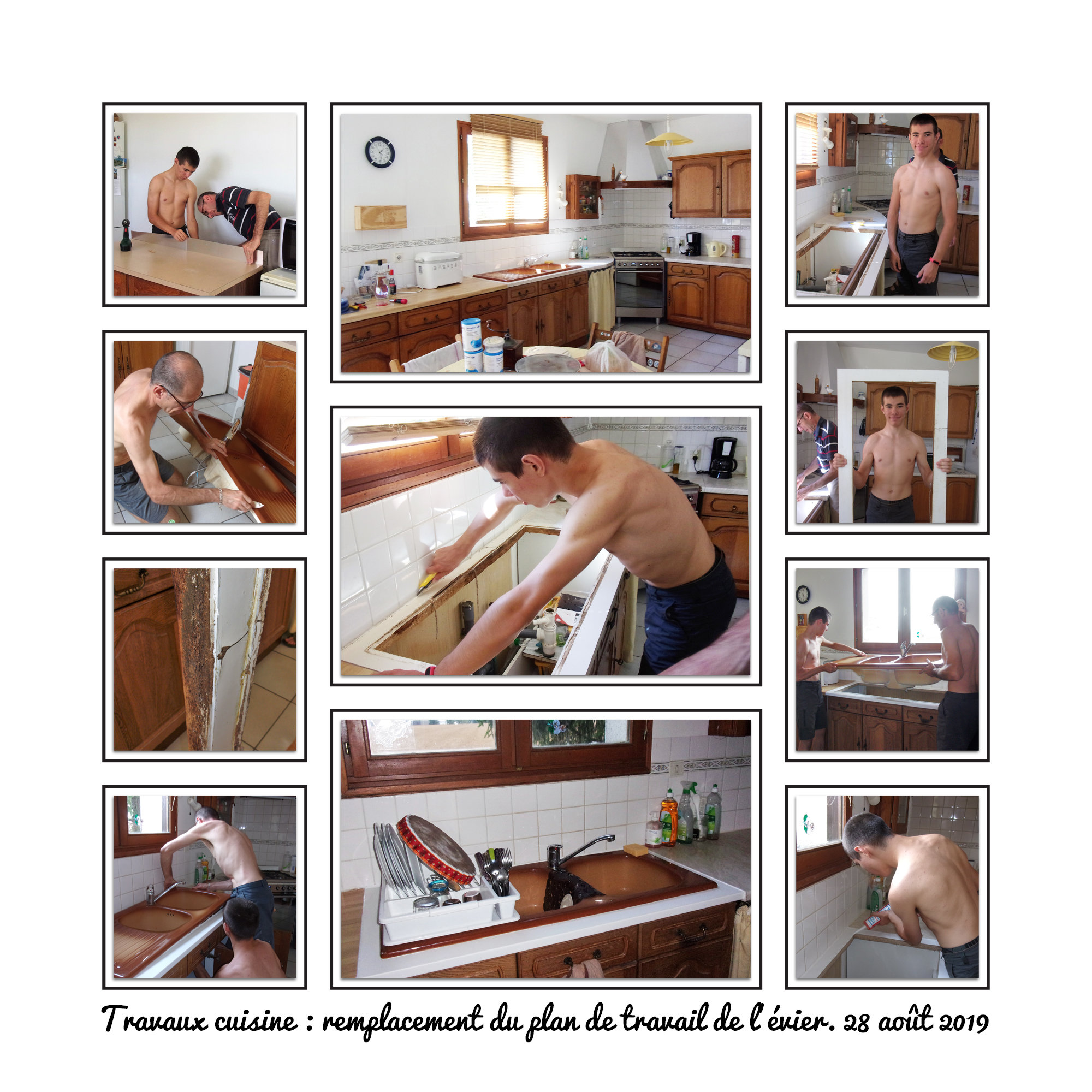 Travaux cuisine : remplacement du plan de travail de l'évier. 28 août 2019