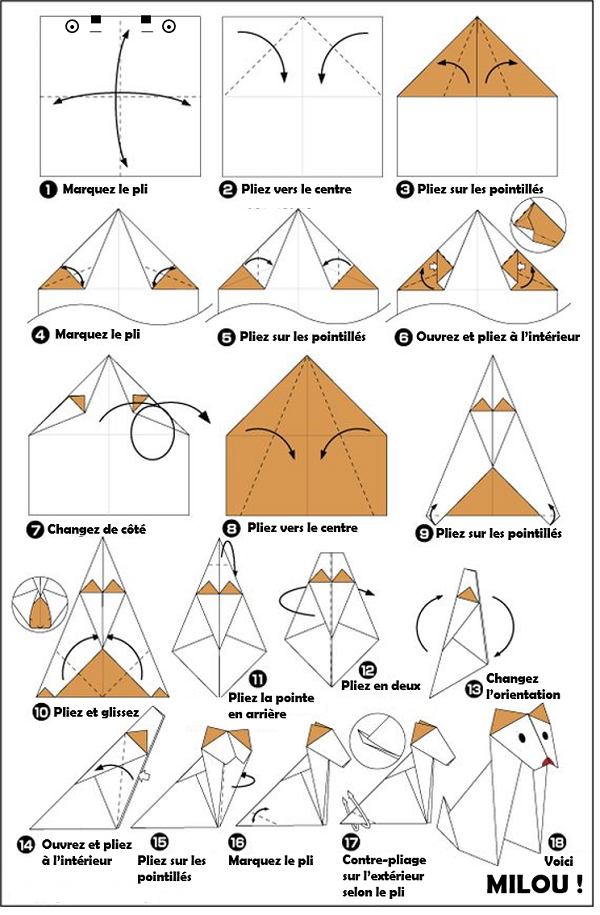 1 Marquez le pli

2 Pliez vers le centre

3 Pliez sur les pointillés

4 Marquez le pli

5 Pliez sur les pointillés

6 Ouvrez et pliez à l'intérieur

7 Changez de côté

8 Pliez vers le centre

9 Pliez sur les pointillés

10 Pliez et glissez

11 Pliez la pointe en arrière

12 Pliez en deux

13 Changez l'orientation

14 Ouvrez et pliez à l'intérieur

15 Pliez sur les pointillés

16 Marquez le pli

17 Contre-pliage sur l'extérieur selon le pli

18 Voici MILOU !