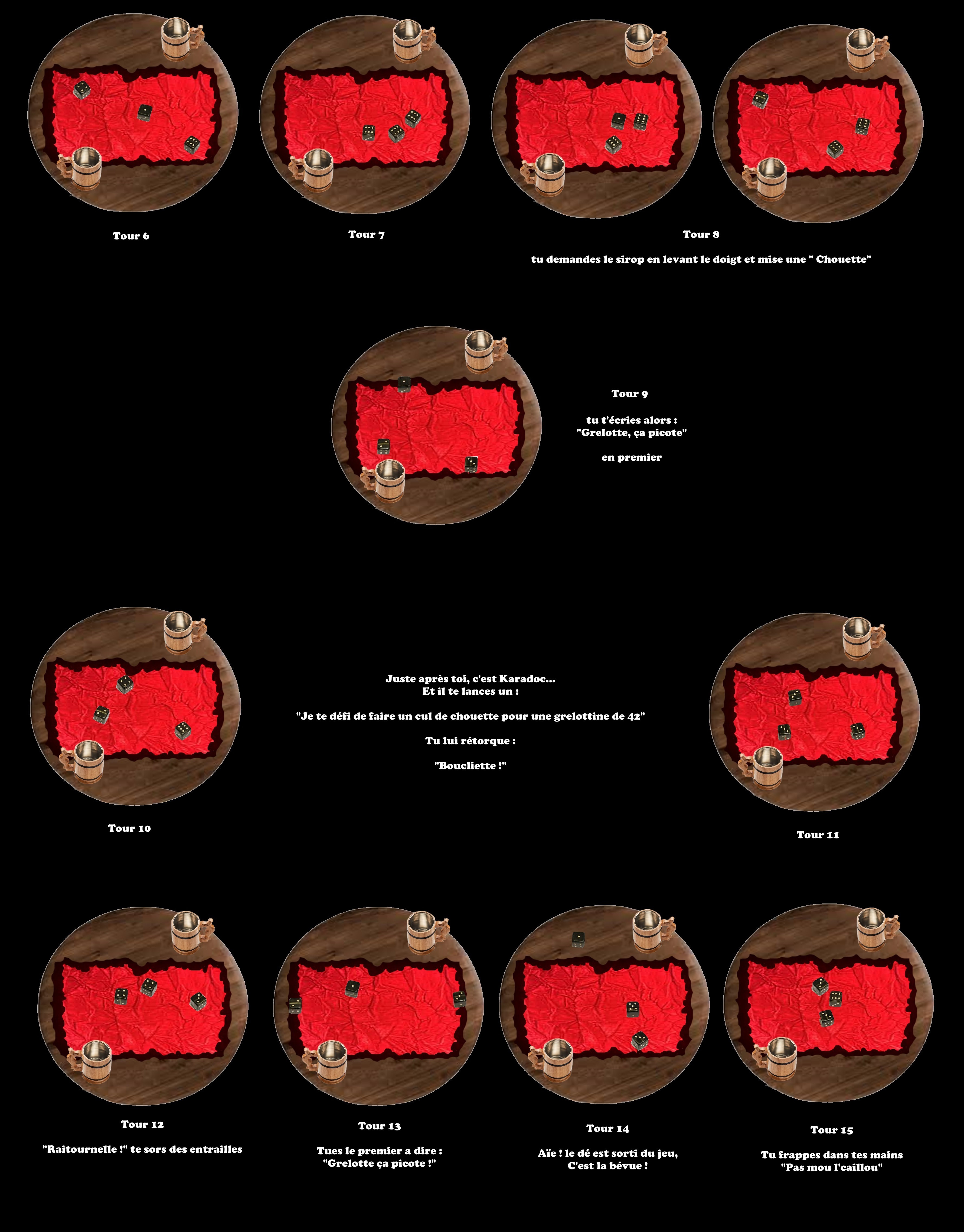 Tour 6

Tour 7

Tour 8

tu demandes le sirop en levant le doigt et mise une " Chouette"

Tour 9

tu t'écries alors :
"Grelotte, ça picote"

en premier

Juste après toi, c'est Karadoc...
Et il te lances un :

"Je te défi de faire un cul de chouette pour une grelottine de 42"

Tu lui rétorque :

"Boucliette !"

Tour 10

Tour 11

Tour 12

"Raitournelle !" te sors des entrailles

Tour 13

Tues le premier a dire :
"Grelotte ça picote !"

Tour 14

Aïe ! le dé est sorti du jeu,
C'est la bévue !

Tour 15

Tu frappes dans tes mains
"Pas mou l'caillou"