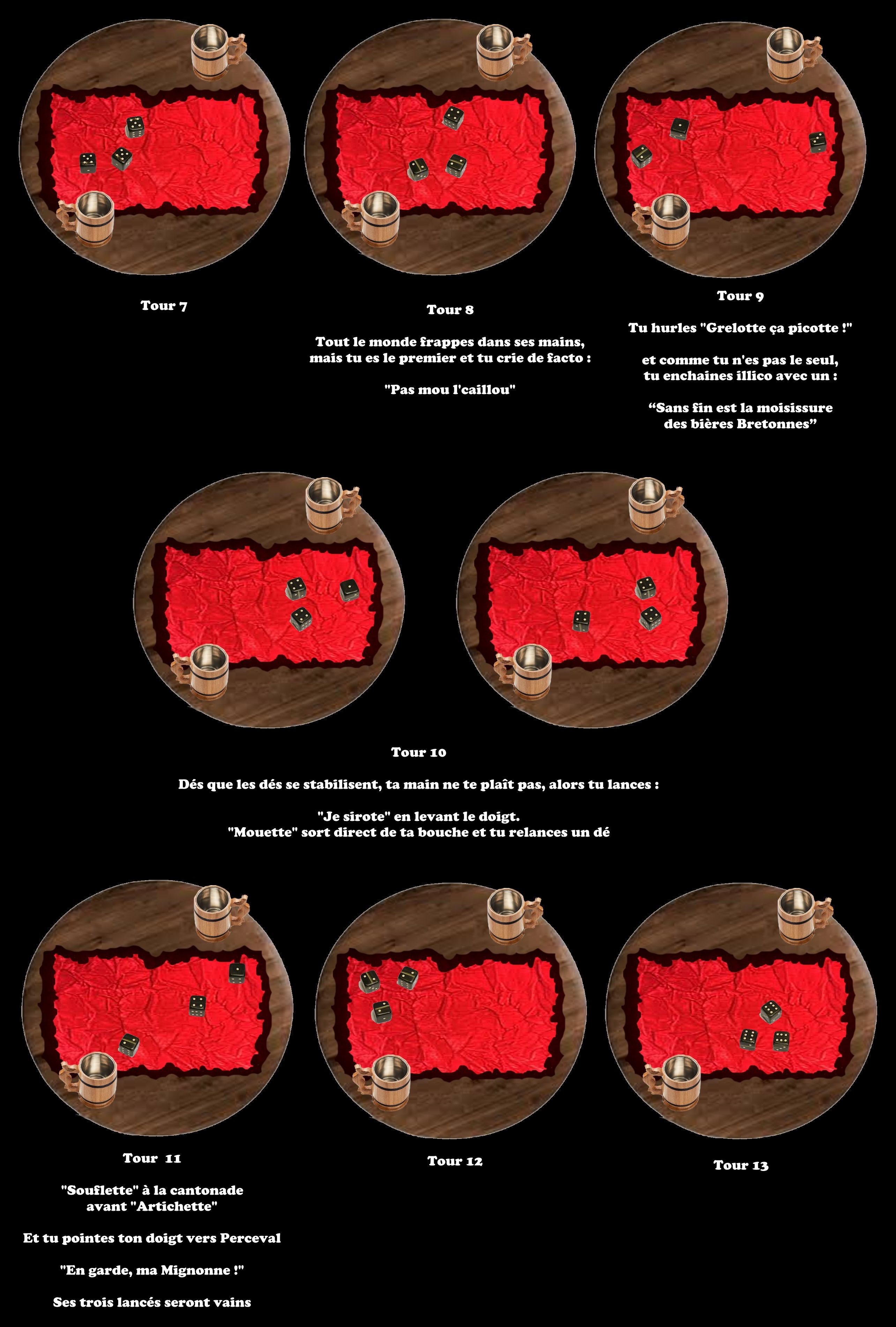 Tour 7

Tour 8

Tout le monde frappes dans ses mains, mais tu es le premier et tu crie de facto :

"Pas mou l'caillou"

Tour 9

Tu hurles "Grelotte ça picotte !"

et comme tu n'es pas le seul, tu enchaines illico avec un :

“Sans fin est la moisissure des bières Bretonnes”

Tour 10

Dés que les dés se stabilisent, ta main ne te plaît pas, alors tu lances :

"Je sirote" en levant le doigt.
"Mouette" sort direct de ta bouche et tu relances un dé

Tour 11

"Souflette" à la cantonade avant "Artichette"

Et tu pointes ton doigt vers Perceval

"En garde, ma Mignonne !"

Ses trois lancés seront vains

Tour 12

Tour 13