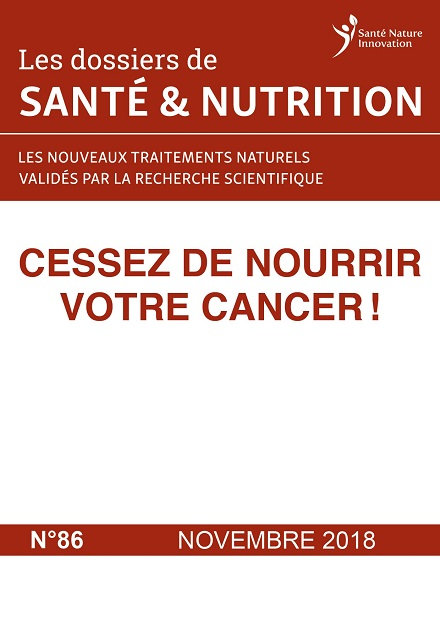 Santé Nature
Innovation

Les dossiers de
SANTÉ & NUTRITION

LES NOUVEAUX TRAITEMENTS NATURELS
VALIDÉS PAR LA RECHERCHE SCIENTIFIQUE

CESSEZ DE NOURRIR
VOTRE CANCER !

N°86 NOVEMBRE 2018