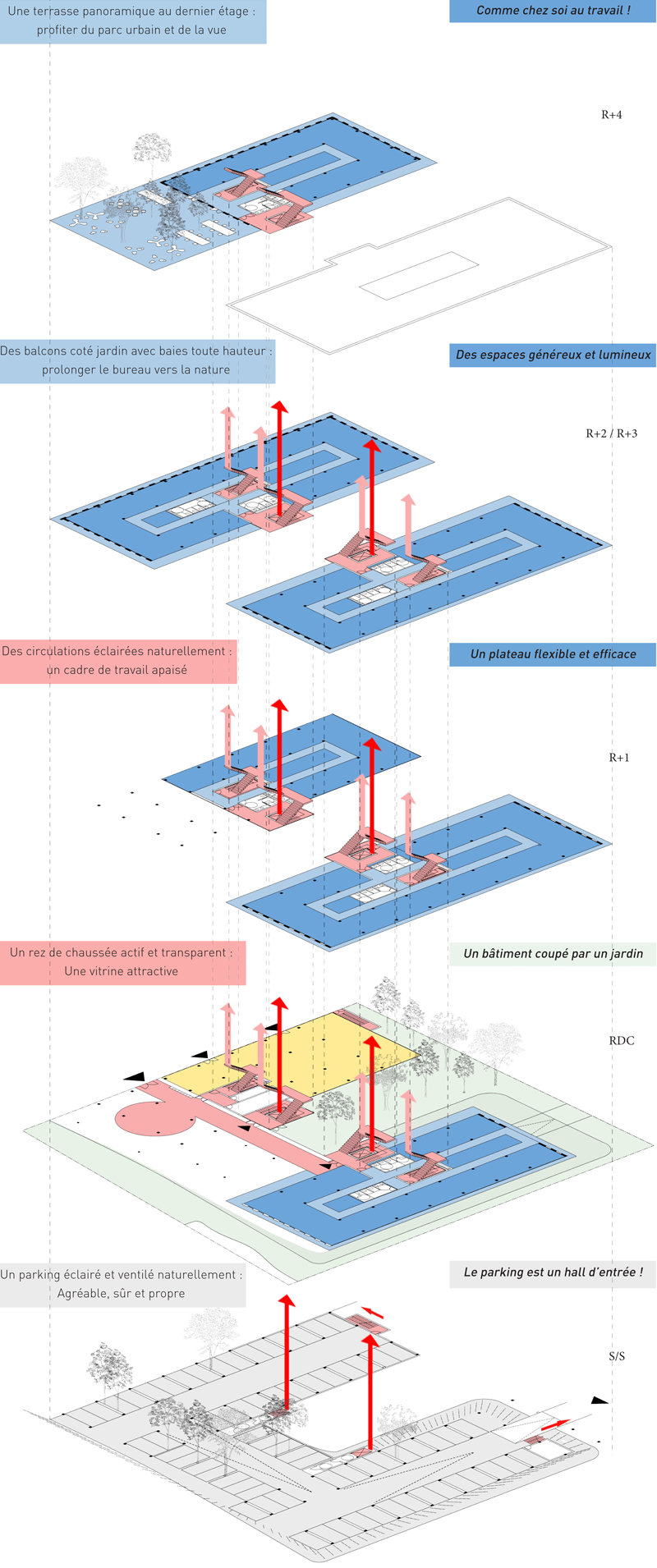 Une terrasse panoramique au dernier étage :
profiter du parc urbain et de la vue

Comme chez soi au travail !

R+4

Des balcons coté jardin avec baies toute hauteur :
prolonger le bureau vers la nature

Des espaces généreux et lumineux

R+2 / R+3

Des circulations éclairées naturellement :
un cadre de travail apaisé

Un plateau flexible et efficace

R+1

Un rez de chaussée actif et transparent :
Une vitrine attractive

Un bâtiment coupé par un jardin

RDC

Un parking éclairé et ventilé naturellement :
Agréable, sûr et propre

Le parking est un hall d'entrée !

S/S