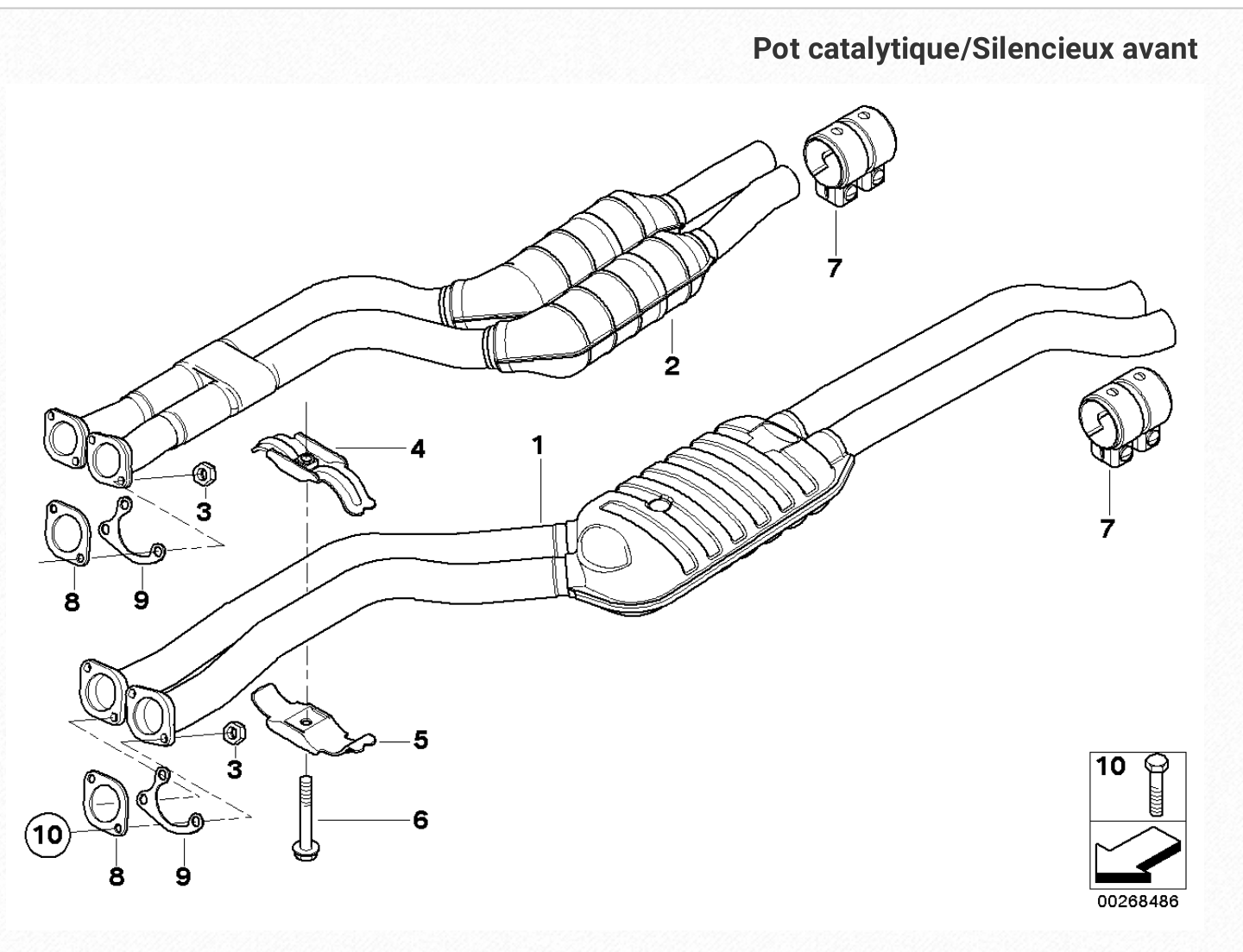 Pot catalytique/Silencieux avant

7

2

4

1

3

7

8

9

5

3

6

10

8

9

10

00268486