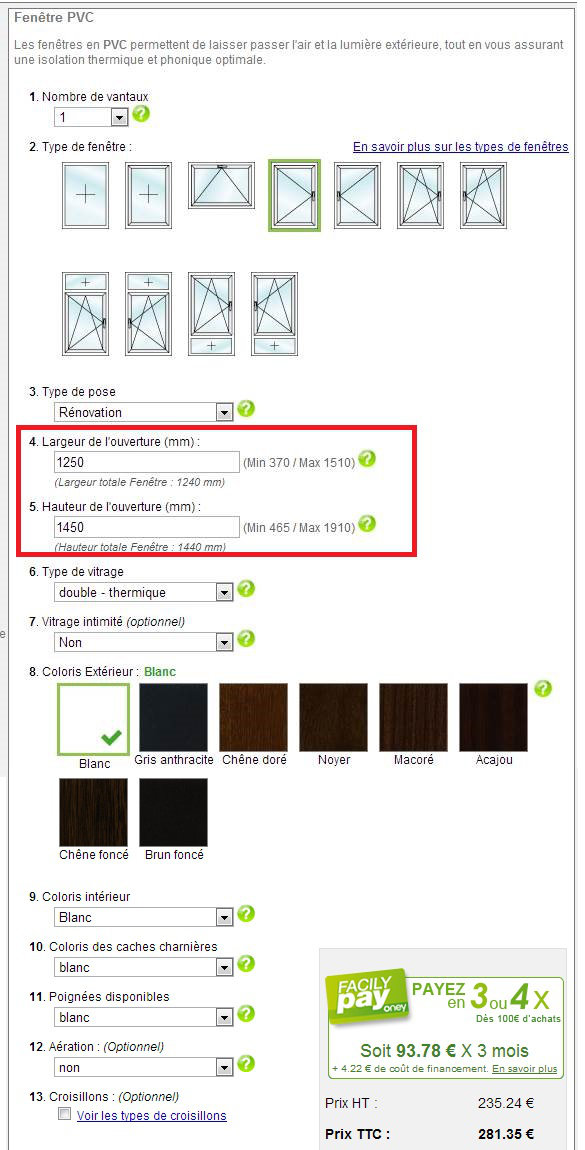 Fenêtre PVC

Les fenêtres en PVC permettent de laisser passer l'air et la lumière extérieure, tout en vous assurant une isolation thermique et phonique optimale.

1. Nombre de vantaux
1

2. Type de fenêtre :
En savoir plus sur les types de fenêtres

3. Type de pose
Rénovation

4. Largeur de l'ouverture (mm) :
1250 (Min 370 / Max 1510)
(Largeur totale Fenêtre : 1240 mm)

5. Hauteur de l'ouverture (mm) :
1450 (Min 465 / Max 1910)
(Hauteur totale Fenêtre : 1440 mm)

6. Type de vitrage
double - thermique

7. Vitrage intimité (optionnel)
Non

8. Coloris Extérieur : Blanc
Blanc
Gris anthracite
Chêne doré
Noyer
Macoré
Acajou
Chêne foncé
Brun foncé

9. Coloris intérieur
Blanc

10. Coloris des caches charnières
blanc

11. Poignées disponibles
blanc

12. Aération : (Optionnel)
non

13. Croisillons : (Optionnel)
Voir les types de croisillons

FACILY pay oney
PAYEZ en 3 ou 4 X
Dès 100€ d'achats
Soit 93.78 € X 3 mois
+ 4.22 € de coût de financement. En savoir plus

Prix HT : 235.24 €
Prix TTC : 281.35 €