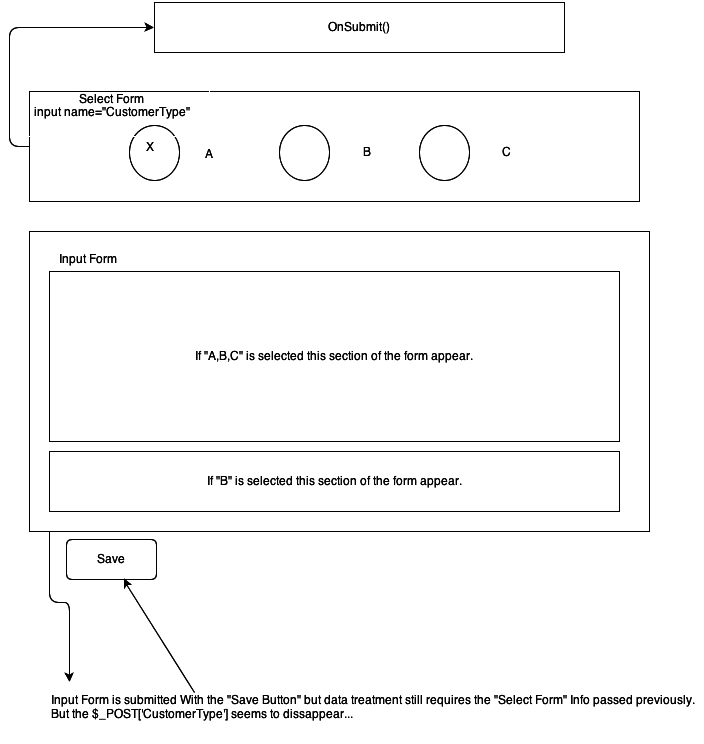 OnSubmit()

Select Form
input name="CustomerType"

X

A

B

C

Input Form

If "A,B,C" is selected this section of the form appear.

If "B" is selected this section of the form appear.

Save

Input Form is submitted With the "Save Button" but data treatment still requires the "Select Form" Info passed previously.
But the $_POST['CustomerType'] seems to dissappear...