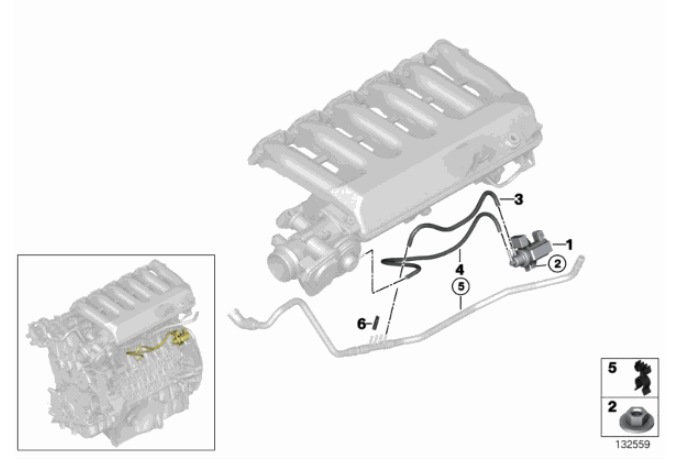 3
1
2
4
5
6
5
2
132559