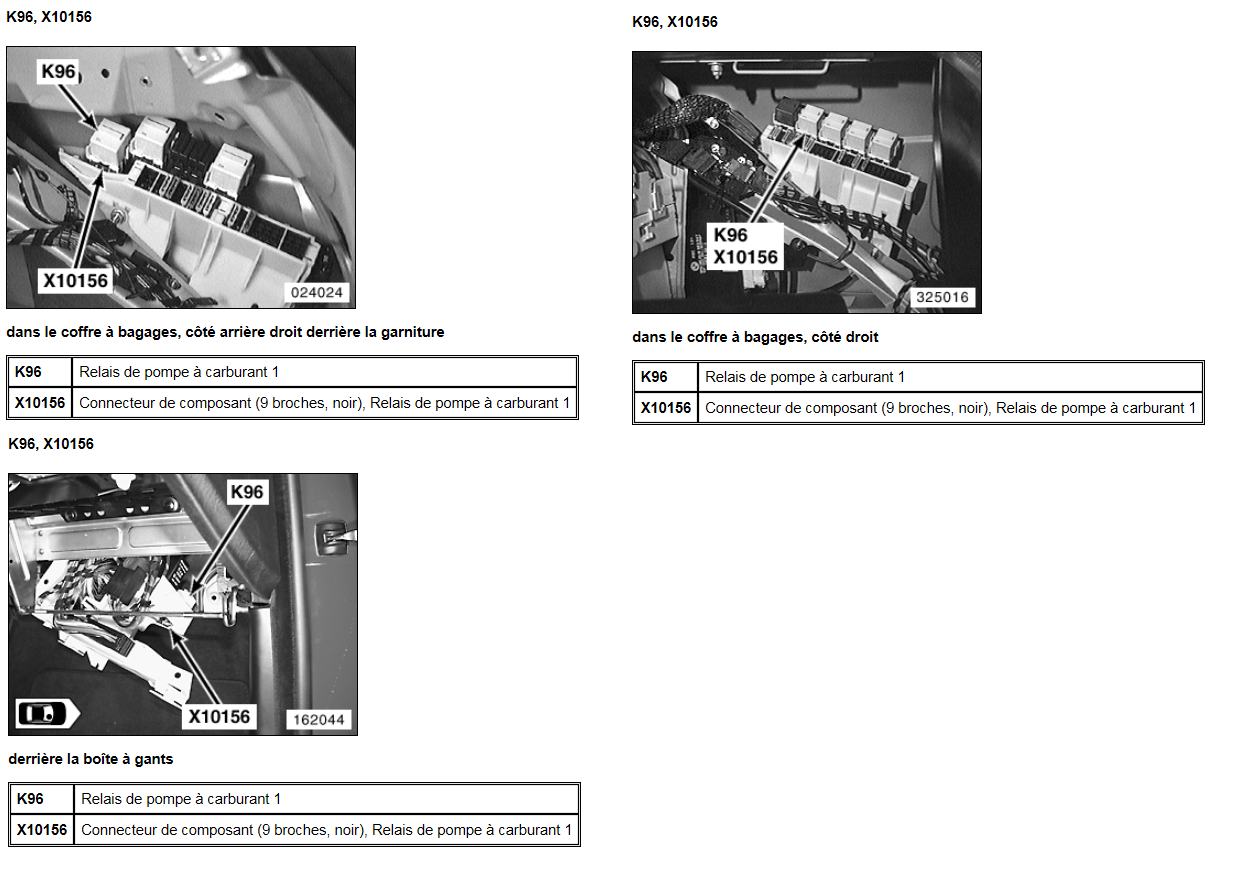 K96, X10156

K96

X10156

024024

dans le coffre à bagages, côté arrière droit derrière la garniture

| K96 | Relais de pompe à carburant 1 |
|---|---|
| X10156 | Connecteur de composant (9 broches, noir), Relais de pompe à carburant 1 |

K96, X10156

K96

X10156

162044

derrière la boîte à gants

| K96 | Relais de pompe à carburant 1 |
|---|---|
| X10156 | Connecteur de composant (9 broches, noir), Relais de pompe à carburant 1 |

K96, X10156

K96
X10156

325016

dans le coffre à bagages, côté droit

| K96 | Relais de pompe à carburant 1 |
|---|---|
| X10156 | Connecteur de composant (9 broches, noir), Relais de pompe à carburant 1 |