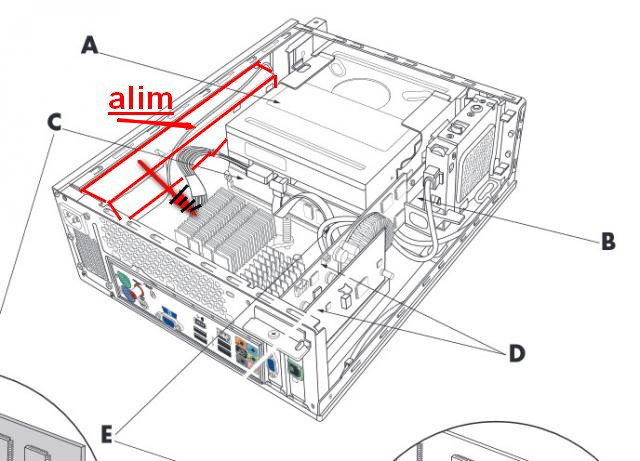 A

alim

C

B

D

E